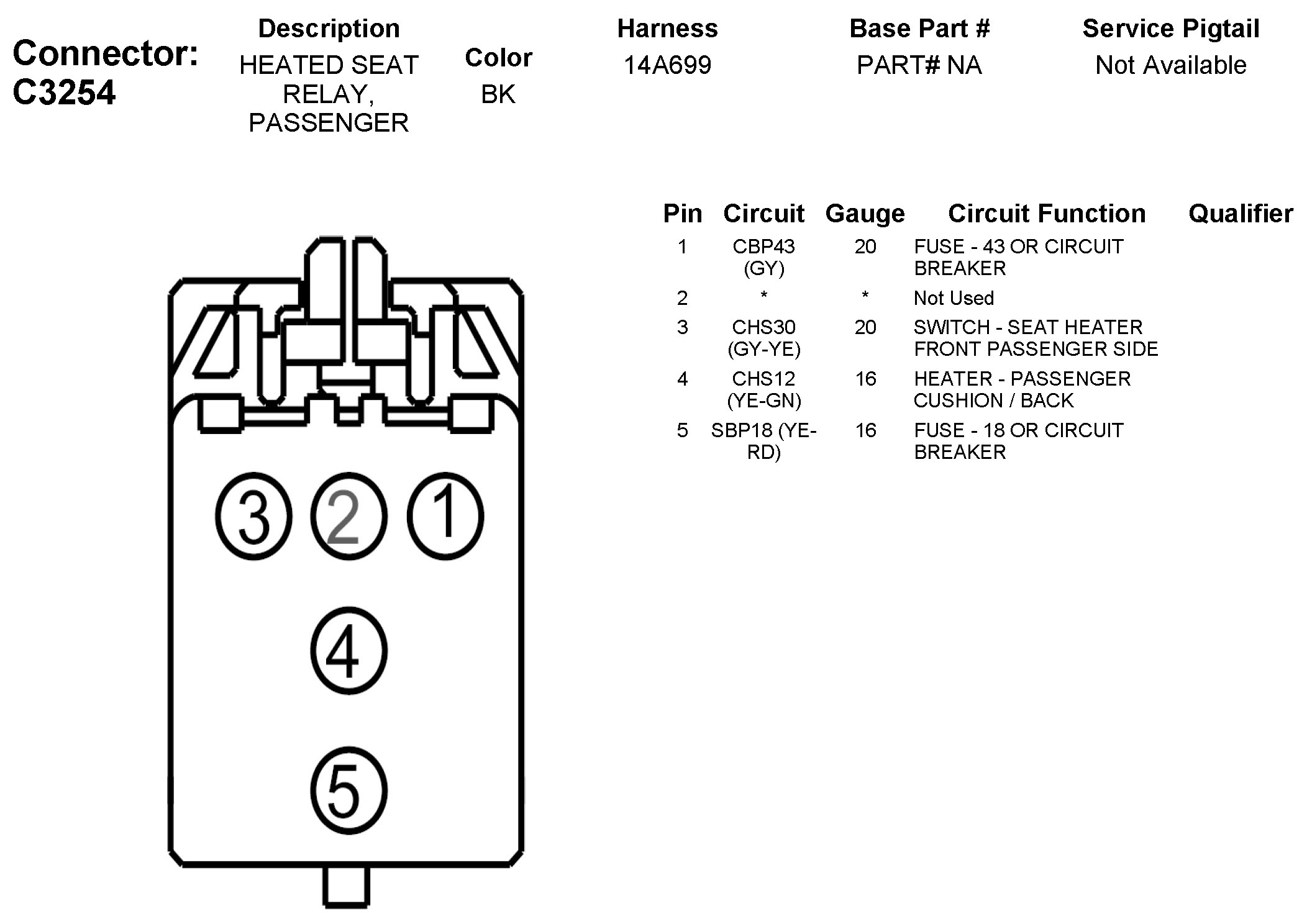 Connector: C3254

| Description | Color | Harness | Base Part # | Service Pigtail |
|---|---|---|---|---|
| HEATED SEAT RELAY, PASSENGER | BK | 14A699 | PART# NA | Not Available |

| Pin | Circuit | Gauge | Circuit Function | Qualifier |
|---|---|---|---|---|
| 1 | CBP43 (GY) | 20 | FUSE - 43 OR CIRCUIT BREAKER | |
| 2 | * | * | Not Used | |
| 3 | CHS30 (GY-YE) | 20 | SWITCH - SEAT HEATER FRONT PASSENGER SIDE | |
| 4 | CHS12 (YE-GN) | 16 | HEATER - PASSENGER CUSHION / BACK | |
| 5 | SBP18 (YE-RD) | 16 | FUSE - 18 OR CIRCUIT BREAKER | |

3 2 1
4
5