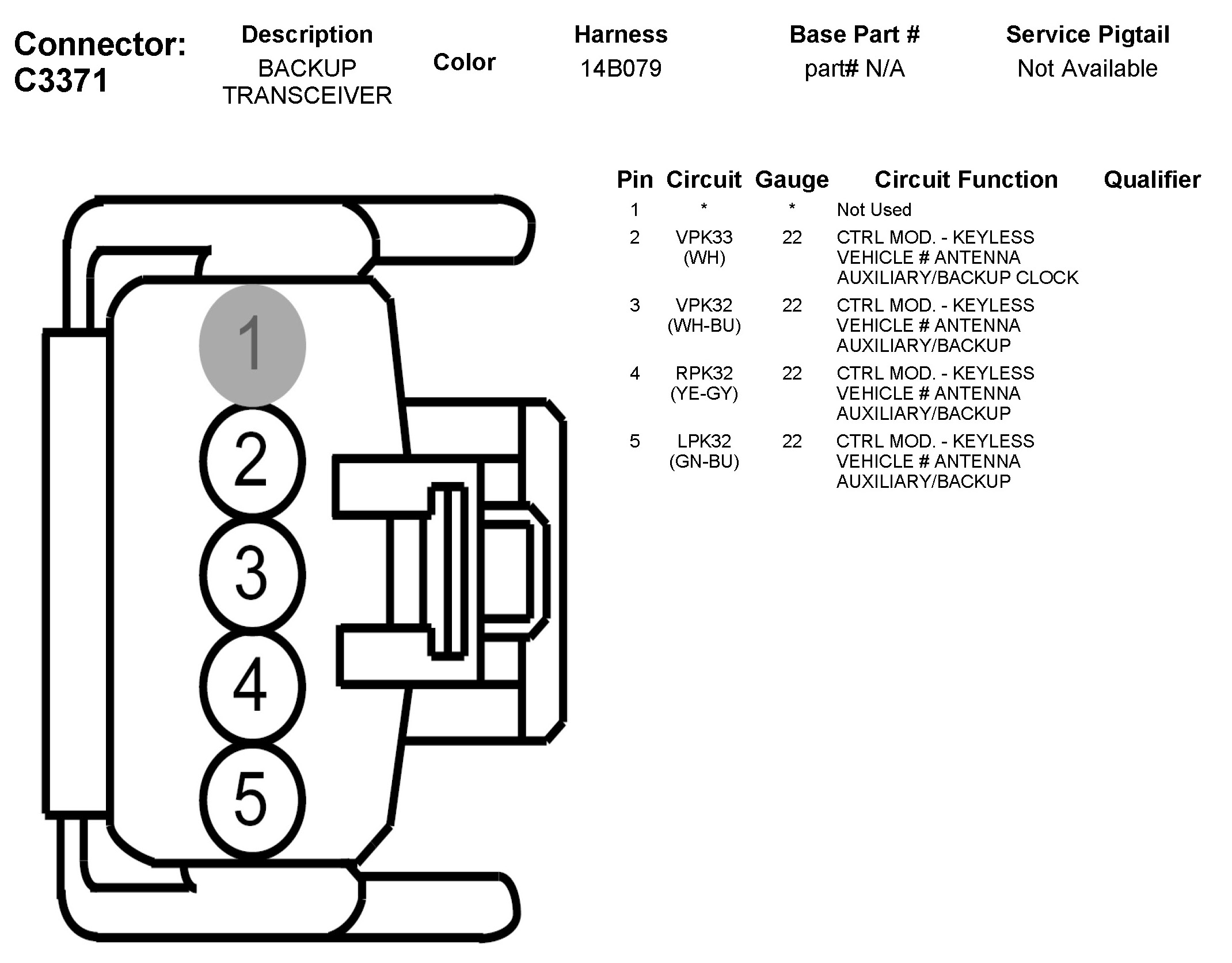 Connector: C3371

| Description | Color | Harness | Base Part # | Service Pigtail |
|---|---|---|---|---|
| BACKUP TRANSCEIVER | | 14B079 | part# N/A | Not Available |

1
2
3
4
5

| Pin | Circuit | Gauge | Circuit Function | Qualifier |
|---|---|---|---|---|
| 1 | * | * | Not Used | |
| 2 | VPK33 (WH) | 22 | CTRL MOD. - KEYLESS VEHICLE # ANTENNA AUXILIARY/BACKUP CLOCK | |
| 3 | VPK32 (WH-BU) | 22 | CTRL MOD. - KEYLESS VEHICLE # ANTENNA AUXILIARY/BACKUP | |
| 4 | RPK32 (YE-GY) | 22 | CTRL MOD. - KEYLESS VEHICLE # ANTENNA AUXILIARY/BACKUP | |
| 5 | LPK32 (GN-BU) | 22 | CTRL MOD. - KEYLESS VEHICLE # ANTENNA AUXILIARY/BACKUP | |