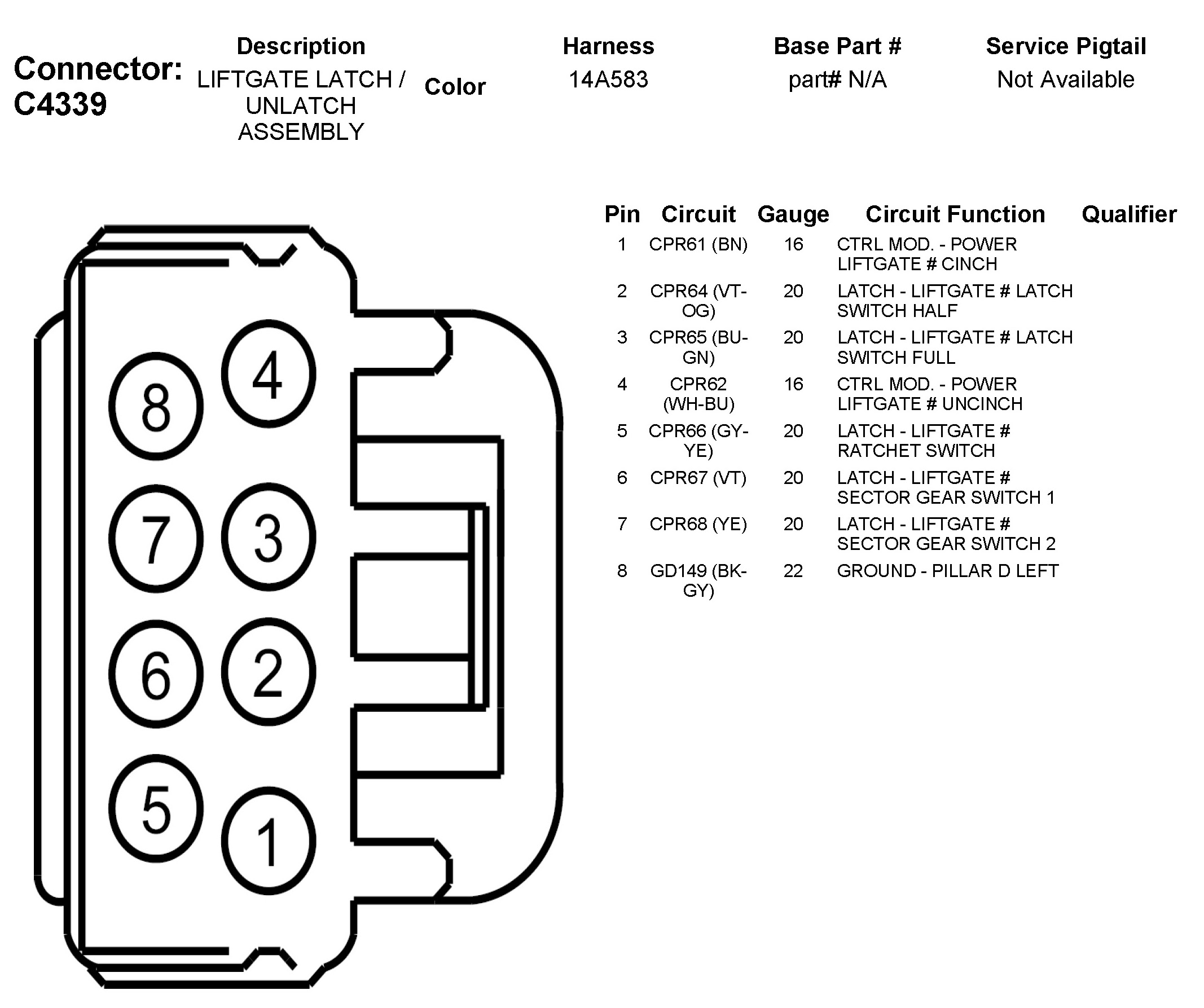 Connector: C4339

| Description | Color | Harness | Base Part # | Service Pigtail |
|---|---|---|---|---|
| LIFTGATE LATCH / UNLATCH ASSEMBLY | | 14A583 | part# N/A | Not Available |

8 4
7 3
6 2
5 1

| Pin | Circuit | Gauge | Circuit Function | Qualifier |
|---|---|---|---|---|
| 1 | CPR61 (BN) | 16 | CTRL MOD. - POWER LIFTGATE # CINCH | |
| 2 | CPR64 (VT-OG) | 20 | LATCH - LIFTGATE # LATCH SWITCH HALF | |
| 3 | CPR65 (BU-GN) | 20 | LATCH - LIFTGATE # LATCH SWITCH FULL | |
| 4 | CPR62 (WH-BU) | 16 | CTRL MOD. - POWER LIFTGATE # UNCINCH | |
| 5 | CPR66 (GY-YE) | 20 | LATCH - LIFTGATE # RATCHET SWITCH | |
| 6 | CPR67 (VT) | 20 | LATCH - LIFTGATE # SECTOR GEAR SWITCH 1 | |
| 7 | CPR68 (YE) | 20 | LATCH - LIFTGATE # SECTOR GEAR SWITCH 2 | |
| 8 | GD149 (BK-GY) | 22 | GROUND - PILLAR D LEFT | |