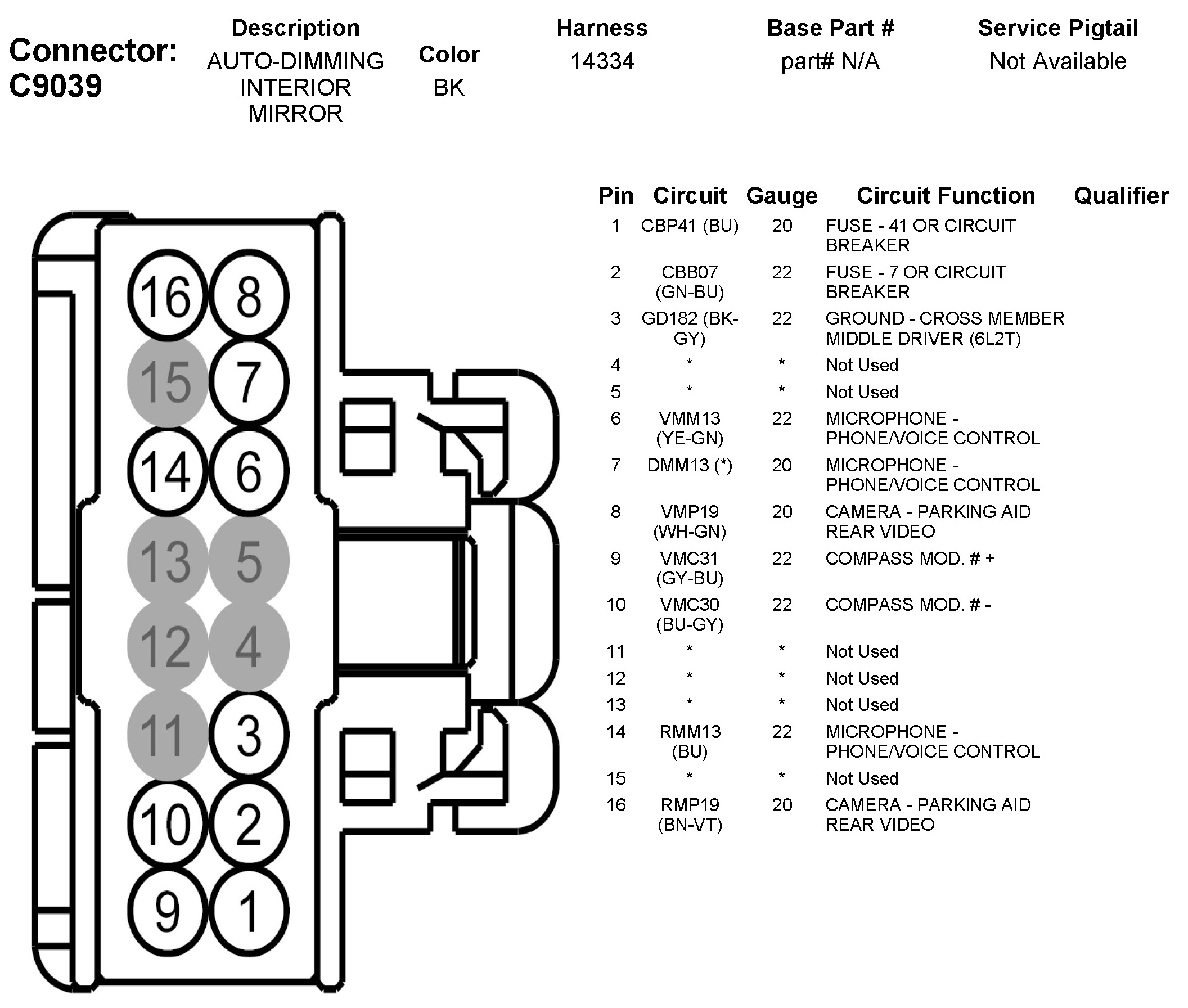 Connector: C9039

| Description | Color | Harness | Base Part # | Service Pigtail |
|---|---|---|---|---|
| AUTO-DIMMING INTERIOR MIRROR | BK | 14334 | part# N/A | Not Available |

16 8
15 7
14 6
13 5
12 4
11 3
10 2
9 1

| Pin | Circuit | Gauge | Circuit Function | Qualifier |
|---|---|---|---|---|
| 1 | CBP41 (BU) | 20 | FUSE - 41 OR CIRCUIT BREAKER | |
| 2 | CBB07 (GN-BU) | 22 | FUSE - 7 OR CIRCUIT BREAKER | |
| 3 | GD182 (BK-GY) | 22 | GROUND - CROSS MEMBER MIDDLE DRIVER (6L2T) | |
| 4 | * | * | Not Used | |
| 5 | * | * | Not Used | |
| 6 | VMM13 (YE-GN) | 22 | MICROPHONE - PHONE/VOICE CONTROL | |
| 7 | DMM13 (*) | 20 | MICROPHONE - PHONE/VOICE CONTROL | |
| 8 | VMP19 (WH-GN) | 20 | CAMERA - PARKING AID REAR VIDEO | |
| 9 | VMC31 (GY-BU) | 22 | COMPASS MOD. # + | |
| 10 | VMC30 (BU-GY) | 22 | COMPASS MOD. # - | |
| 11 | * | * | Not Used | |
| 12 | * | * | Not Used | |
| 13 | * | * | Not Used | |
| 14 | RMM13 (BU) | 22 | MICROPHONE - PHONE/VOICE CONTROL | |
| 15 | * | * | Not Used | |
| 16 | RMP19 (BN-VT) | 20 | CAMERA - PARKING AID REAR VIDEO | |