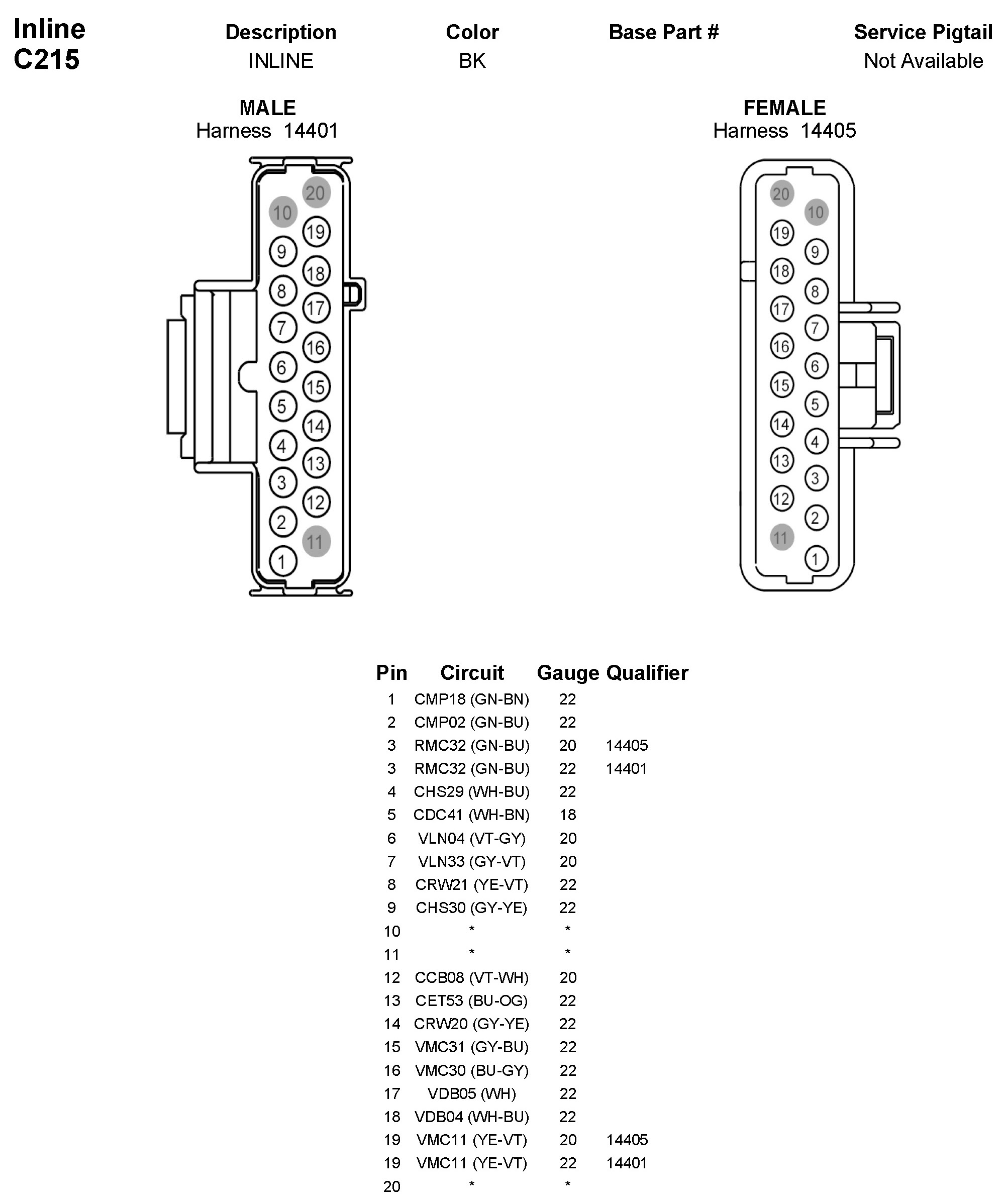 Inline C215

| Description | Color | Base Part # | Service Pigtail |
|---|---|---|---|
| INLINE | BK | | Not Available |

MALE
Harness 14401

20 10 19 9 18 8 17 7 16 6 15 5 14 4 13 3 12 2 11 1

FEMALE
Harness 14405

20 10 19 9 18 8 17 7 16 6 15 5 14 4 13 3 12 2 11 1

| Pin | Circuit | Gauge | Qualifier |
|---|---|---|---|
| 1 | CMP18 (GN-BN) | 22 | |
| 2 | CMP02 (GN-BU) | 22 | |
| 3 | RMC32 (GN-BU) | 20 | 14405 |
| 3 | RMC32 (GN-BU) | 22 | 14401 |
| 4 | CHS29 (WH-BU) | 22 | |
| 5 | CDC41 (WH-BN) | 18 | |
| 6 | VLN04 (VT-GY) | 20 | |
| 7 | VLN33 (GY-VT) | 20 | |
| 8 | CRW21 (YE-VT) | 22 | |
| 9 | CHS30 (GY-YE) | 22 | |
| 10 | * | * | |
| 11 | * | * | |
| 12 | CCB08 (VT-WH) | 20 | |
| 13 | CET53 (BU-OG) | 22 | |
| 14 | CRW20 (GY-YE) | 22 | |
| 15 | VMC31 (GY-BU) | 22 | |
| 16 | VMC30 (BU-GY) | 22 | |
| 17 | VDB05 (WH) | 22 | |
| 18 | VDB04 (WH-BU) | 22 | |
| 19 | VMC11 (YE-VT) | 20 | 14405 |
| 19 | VMC11 (YE-VT) | 22 | 14401 |
| 20 | * | * | |