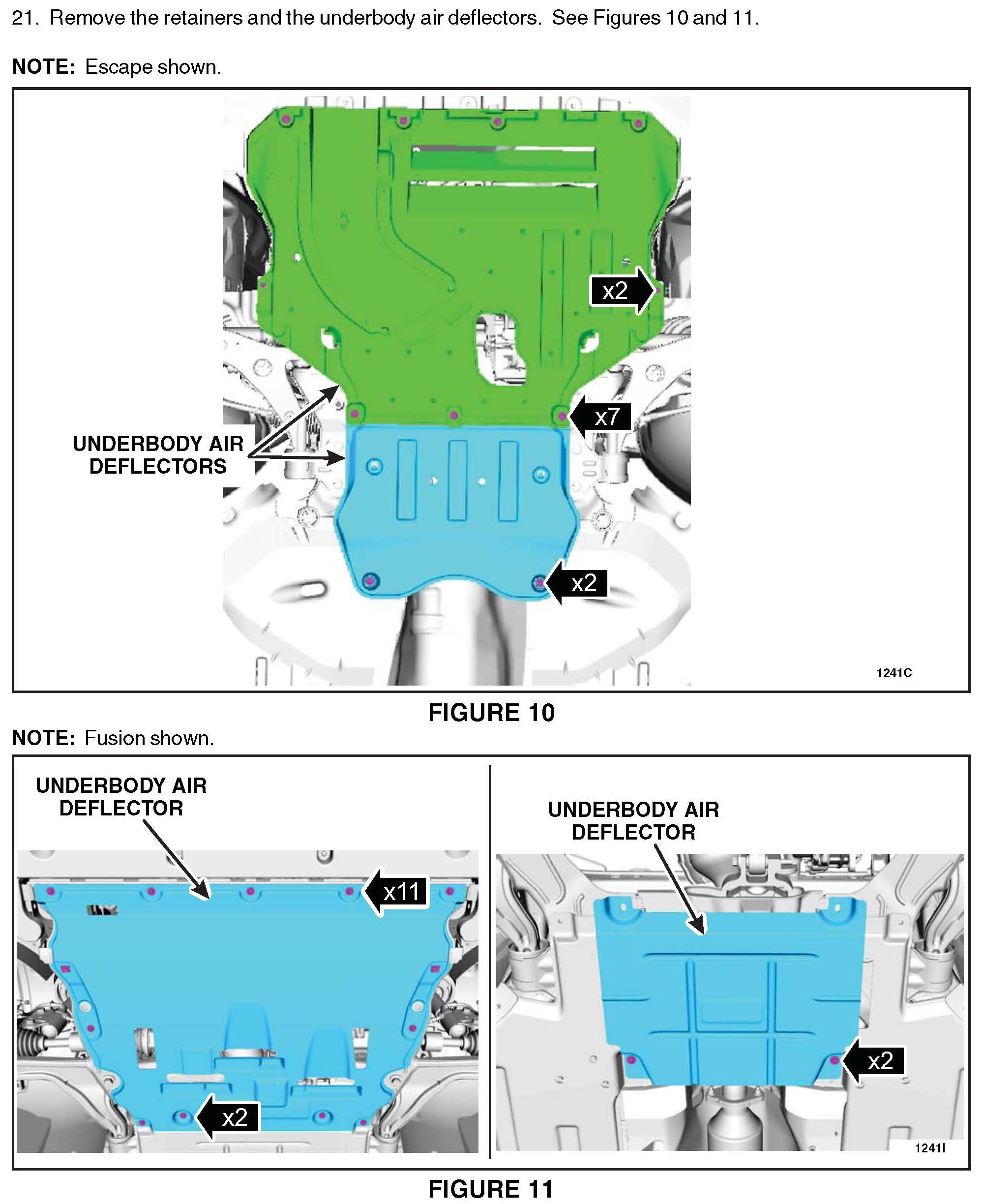 21. Remove the retainers and the underbody air deflectors. See Figures 10 and 11.

NOTE: Escape shown.

x2

x7

UNDERBODY AIR DEFLECTORS

x2

1241C

FIGURE 10

NOTE: Fusion shown.

UNDERBODY AIR DEFLECTOR

x11

x2

UNDERBODY AIR DEFLECTOR

x2

1241I

FIGURE 11