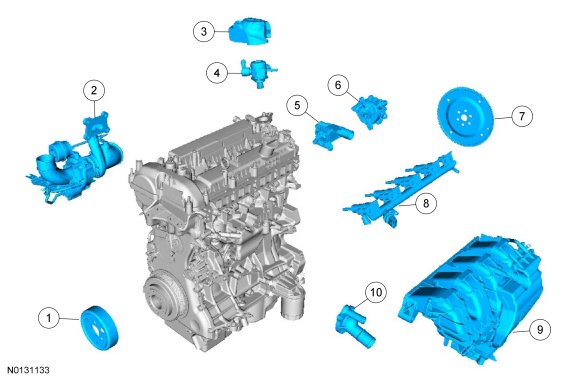 3
4
2
6
5
7
8
10
1
9
N0131133