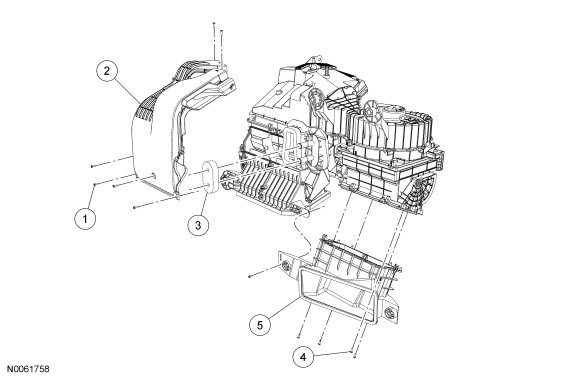 2

1

3

5

4

N0061758