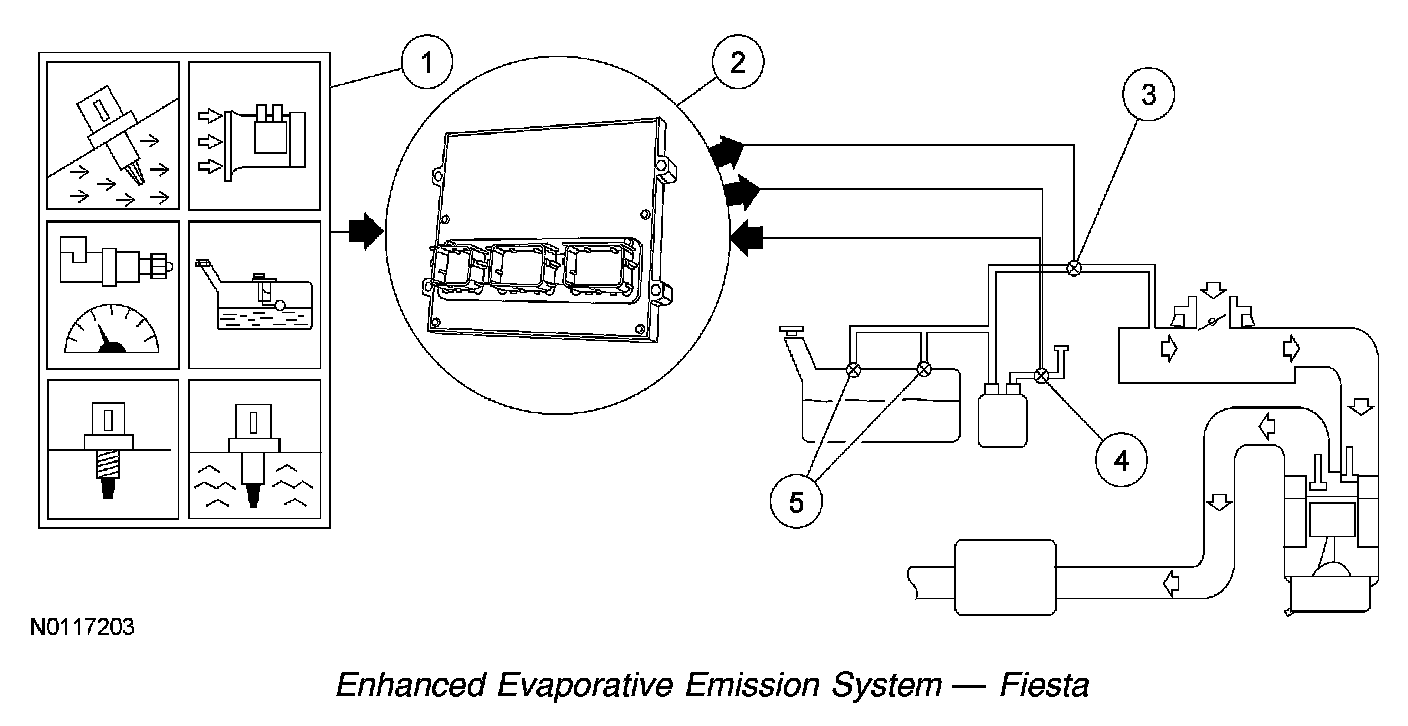 1
2
3
4
5
N0117203
Enhanced Evaporative Emission System — Fiesta