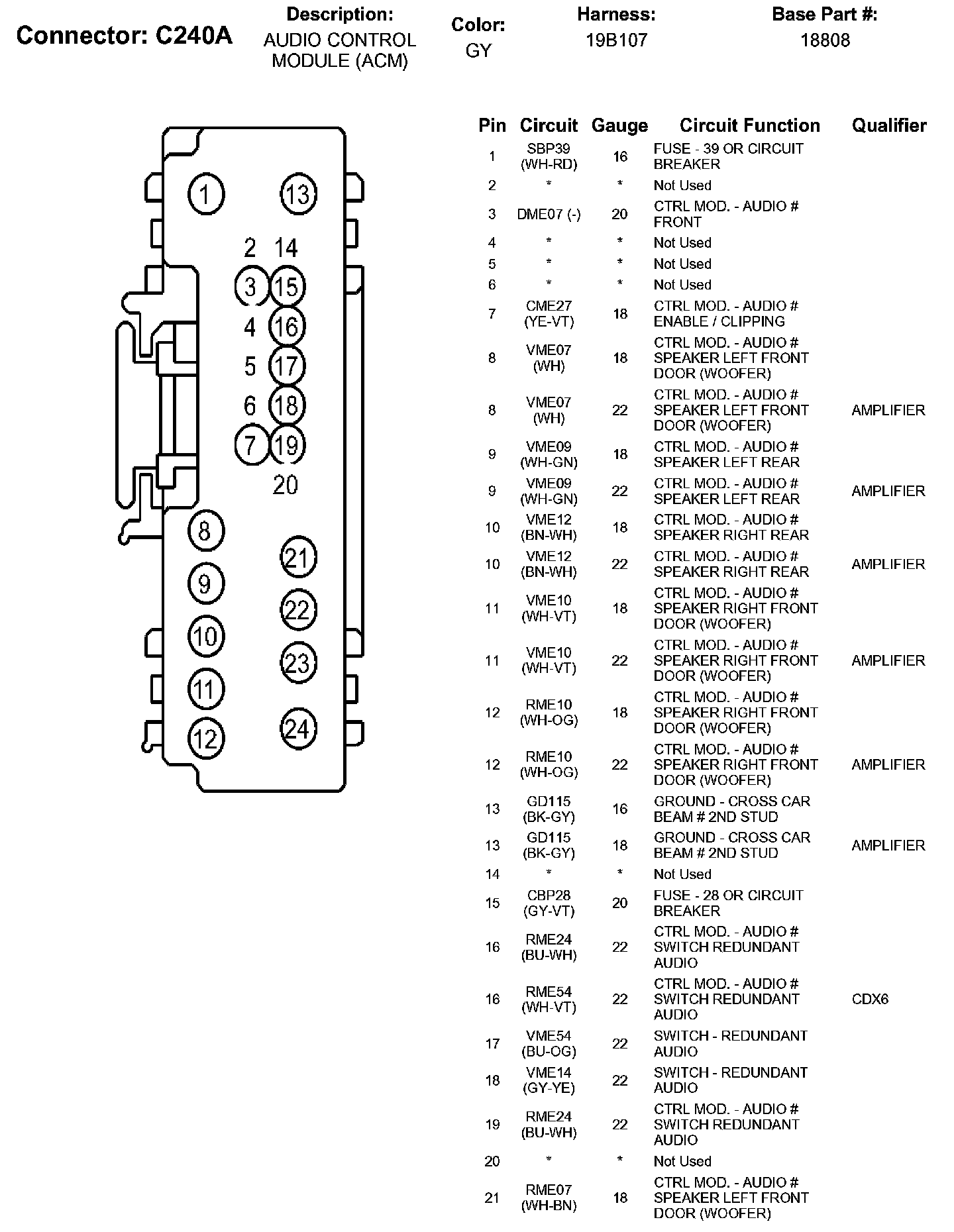 Connector: C240A

Description:
AUDIO CONTROL MODULE (ACM)

Color:
GY

Harness:
19B107

Base Part #:
18808

1 13
2 14
3 15
4 16
5 17
6 18
7 19
20
8
21
9
22
10
23
11
24
12

| Pin | Circuit | Gauge | Circuit Function | Qualifier |
|---|---|---|---|---|
| 1 | SBP39 (WH-RD) | 16 | FUSE - 39 OR CIRCUIT BREAKER | |
| 2 | * | * | Not Used | |
| 3 | DME07 (-) | 20 | CTRL MOD. - AUDIO # FRONT | |
| 4 | * | * | Not Used | |
| 5 | * | * | Not Used | |
| 6 | * | * | Not Used | |
| 7 | CME27 (YE-VT) | 18 | CTRL MOD. - AUDIO # ENABLE / CLIPPING | |
| 8 | VME07 (WH) | 18 | CTRL MOD. - AUDIO # SPEAKER LEFT FRONT DOOR (WOOFER) | |
| 8 | VME07 (WH) | 22 | CTRL MOD. - AUDIO # SPEAKER LEFT FRONT DOOR (WOOFER) | AMPLIFIER |
| 9 | VME09 (WH-GN) | 18 | CTRL MOD. - AUDIO # SPEAKER LEFT REAR | |
| 9 | VME09 (WH-GN) | 22 | CTRL MOD. - AUDIO # SPEAKER LEFT REAR | AMPLIFIER |
| 10 | VME12 (BN-WH) | 18 | CTRL MOD. - AUDIO # SPEAKER RIGHT REAR | |
| 10 | VME12 (BN-WH) | 22 | CTRL MOD. - AUDIO # SPEAKER RIGHT REAR | AMPLIFIER |
| 11 | VME10 (WH-VT) | 18 | CTRL MOD. - AUDIO # SPEAKER RIGHT FRONT DOOR (WOOFER) | |
| 11 | VME10 (WH-VT) | 22 | CTRL MOD. - AUDIO # SPEAKER RIGHT FRONT DOOR (WOOFER) | AMPLIFIER |
| 12 | RME10 (WH-OG) | 18 | CTRL MOD. - AUDIO # SPEAKER RIGHT FRONT DOOR (WOOFER) | |
| 12 | RME10 (WH-OG) | 22 | CTRL MOD. - AUDIO # SPEAKER RIGHT FRONT DOOR (WOOFER) | AMPLIFIER |
| 13 | GD115 (BK-GY) | 16 | GROUND - CROSS CAR BEAM # 2ND STUD | |
| 13 | GD115 (BK-GY) | 18 | GROUND - CROSS CAR BEAM # 2ND STUD | AMPLIFIER |
| 14 | * | * | Not Used | |
| 15 | CBP28 (GY-VT) | 20 | FUSE - 28 OR CIRCUIT BREAKER | |
| 16 | RME24 (BU-WH) | 22 | CTRL MOD. - AUDIO # SWITCH REDUNDANT AUDIO | |
| 16 | RME54 (WH-VT) | 22 | CTRL MOD. - AUDIO # SWITCH REDUNDANT AUDIO | CDX6 |
| 17 | VME54 (BU-OG) | 22 | SWITCH - REDUNDANT AUDIO | |
| 18 | VME14 (GY-YE) | 22 | SWITCH - REDUNDANT AUDIO | |
| 19 | RME24 (BU-WH) | 22 | CTRL MOD. - AUDIO # SWITCH REDUNDANT AUDIO | |
| 20 | * | * | Not Used | |
| 21 | RME07 (WH-BN) | 18 | CTRL MOD. - AUDIO # SPEAKER LEFT FRONT DOOR (WOOFER) | |