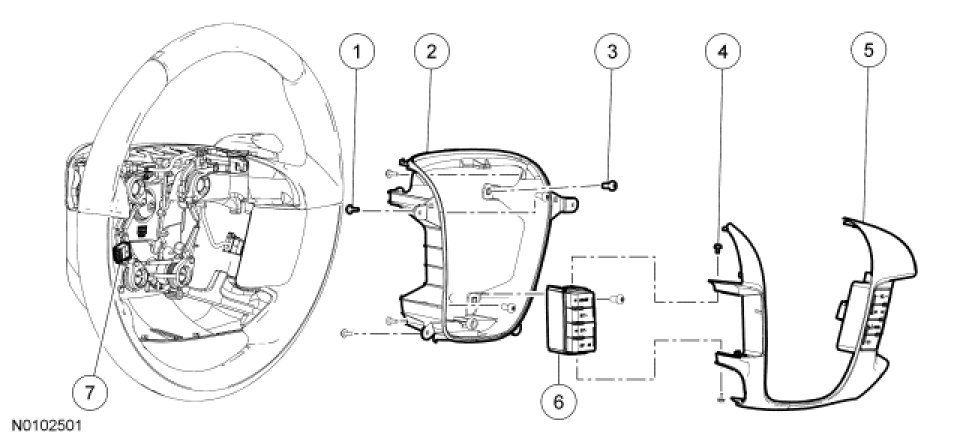 1
2
3
4
5
6
7
N0102501