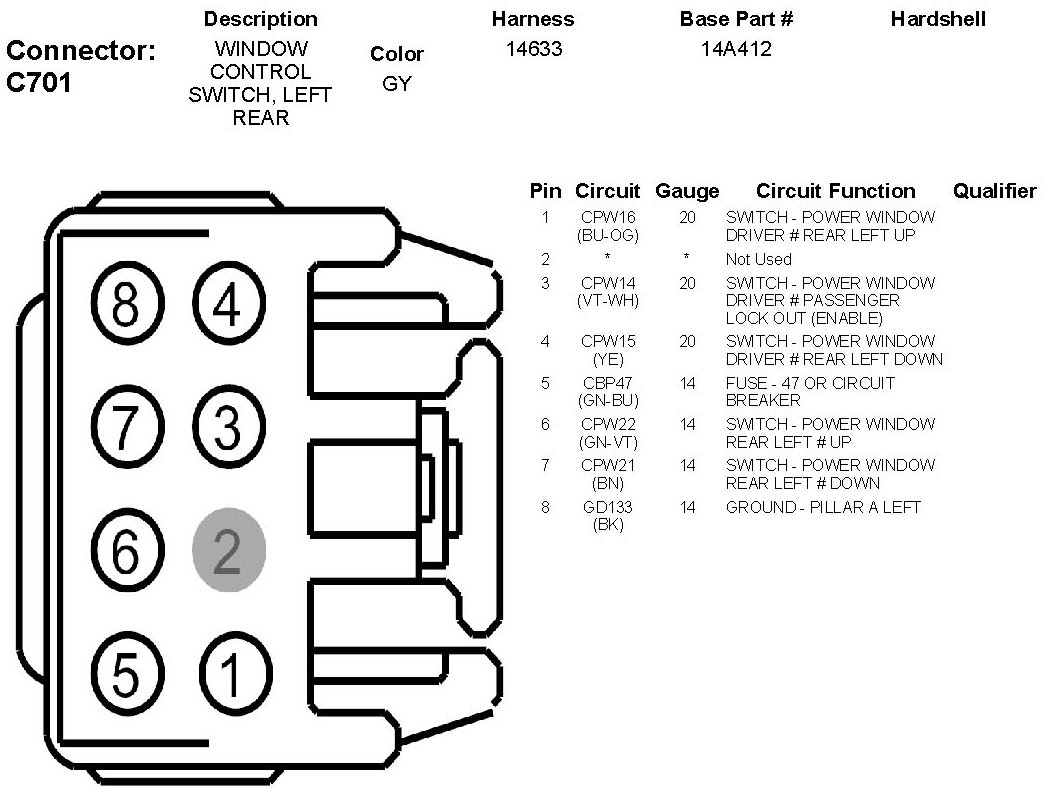 Connector: C701

| Description | Color | Harness | Base Part # | Hardshell |
|---|---|---|---|---|
| WINDOW CONTROL SWITCH, LEFT REAR | GY | 14633 | 14A412 | |

8 4
7 3
6 2
5 1

| Pin | Circuit | Gauge | Circuit Function | Qualifier |
|---|---|---|---|---|
| 1 | CPW16 (BU-OG) | 20 | SWITCH - POWER WINDOW DRIVER # REAR LEFT UP | |
| 2 | * | * | Not Used | |
| 3 | CPW14 (VT-WH) | 20 | SWITCH - POWER WINDOW DRIVER # PASSENGER LOCK OUT (ENABLE) | |
| 4 | CPW15 (YE) | 20 | SWITCH - POWER WINDOW DRIVER # REAR LEFT DOWN | |
| 5 | CBP47 (GN-BU) | 14 | FUSE - 47 OR CIRCUIT BREAKER | |
| 6 | CPW22 (GN-VT) | 14 | SWITCH - POWER WINDOW REAR LEFT # UP | |
| 7 | CPW21 (BN) | 14 | SWITCH - POWER WINDOW REAR LEFT # DOWN | |
| 8 | GD133 (BK) | 14 | GROUND - PILLAR A LEFT | |