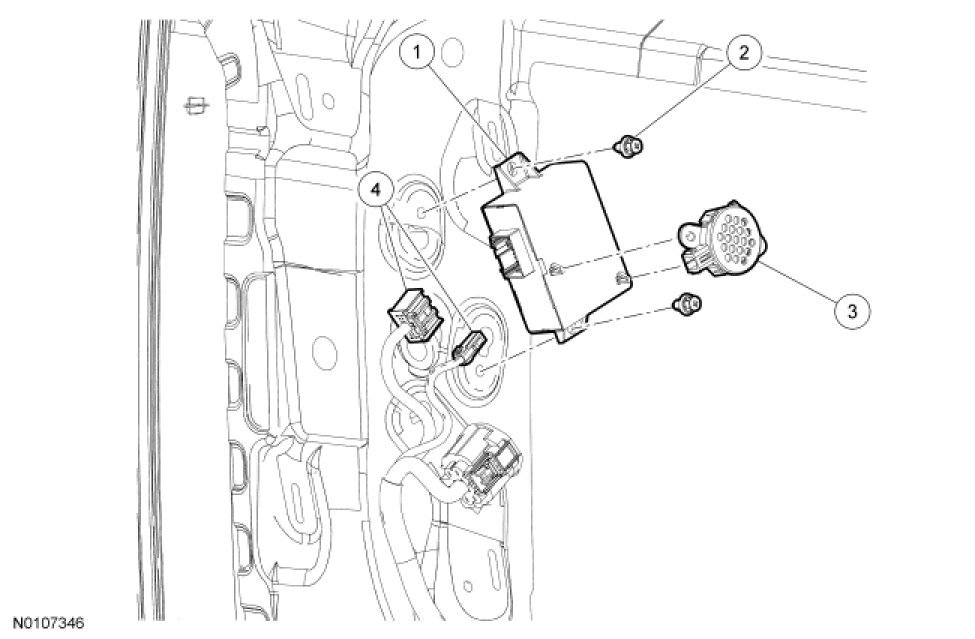 1
2
4
3
N0107346