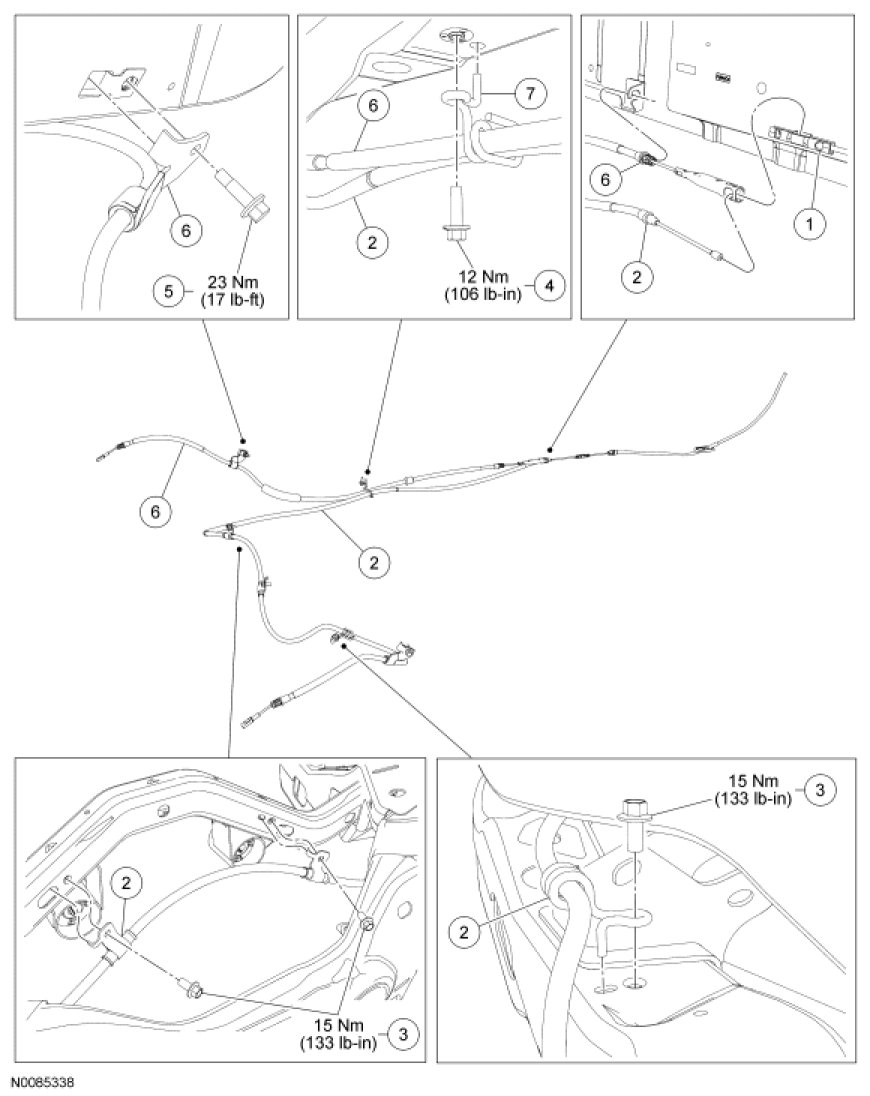 6

5 23 Nm (17 lb-ft)

6

7

2

12 Nm (106 lb-in) 4

6

1

2

6

2

2

15 Nm (133 lb-in) 3

15 Nm (133 lb-in) 3

2

N0085338