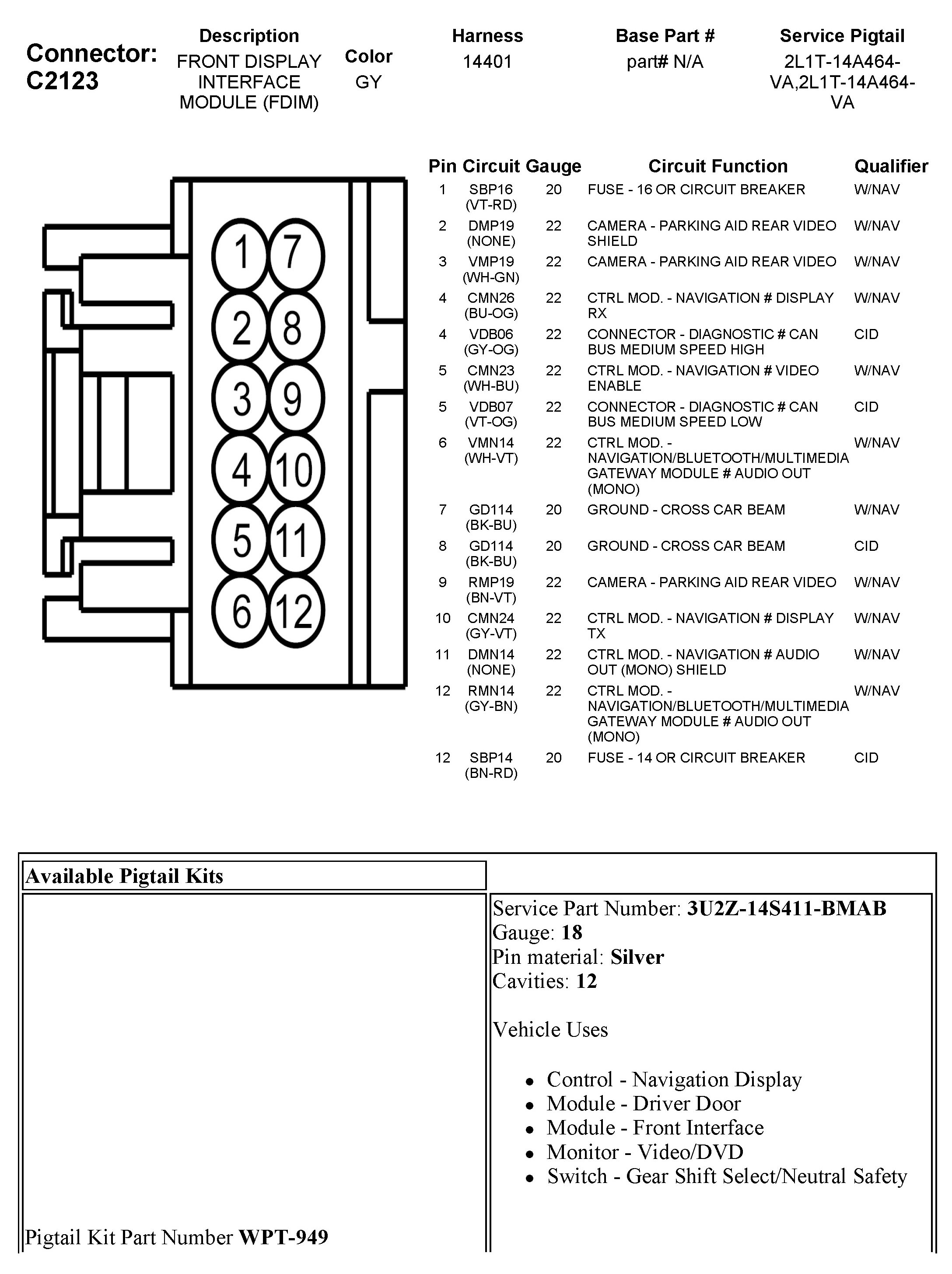 Connector: C2123

| Description | Color | Harness | Base Part # | Service Pigtail |
|---|---|---|---|---|
| FRONT DISPLAY INTERFACE MODULE (FDIM) | GY | 14401 | part# N/A | 2L1T-14A464-VA,2L1T-14A464-VA |

1 7 2 8 3 9 4 10 5 11 6 12

| Pin | Circuit | Gauge | Circuit Function | Qualifier |
|---|---|---|---|---|
| 1 | SBP16 (VT-RD) | 20 | FUSE - 16 OR CIRCUIT BREAKER | W/NAV |
| 2 | DMP19 (NONE) | 22 | CAMERA - PARKING AID REAR VIDEO SHIELD | W/NAV |
| 3 | VMP19 (WH-GN) | 22 | CAMERA - PARKING AID REAR VIDEO | W/NAV |
| 4 | CMN26 (BU-OG) | 22 | CTRL MOD. - NAVIGATION # DISPLAY RX | W/NAV |
| 4 | VDB06 (GY-OG) | 22 | CONNECTOR - DIAGNOSTIC # CAN BUS MEDIUM SPEED HIGH | CID |
| 5 | CMN23 (WH-BU) | 22 | CTRL MOD. - NAVIGATION # VIDEO ENABLE | W/NAV |
| 5 | VDB07 (VT-OG) | 22 | CONNECTOR - DIAGNOSTIC # CAN BUS MEDIUM SPEED LOW | CID |
| 6 | VMN14 (WH-VT) | 22 | CTRL MOD. - NAVIGATION/BLUETOOTH/MULTIMEDIA GATEWAY MODULE # AUDIO OUT (MONO) | W/NAV |
| 7 | GD114 (BK-BU) | 20 | GROUND - CROSS CAR BEAM | W/NAV |
| 8 | GD114 (BK-BU) | 20 | GROUND - CROSS CAR BEAM | CID |
| 9 | RMP19 (BN-VT) | 22 | CAMERA - PARKING AID REAR VIDEO | W/NAV |
| 10 | CMN24 (GY-VT) | 22 | CTRL MOD. - NAVIGATION # DISPLAY TX | W/NAV |
| 11 | DMN14 (NONE) | 22 | CTRL MOD. - NAVIGATION # AUDIO OUT (MONO) SHIELD | W/NAV |
| 12 | RMN14 (GY-BN) | 22 | CTRL MOD. - NAVIGATION/BLUETOOTH/MULTIMEDIA GATEWAY MODULE # AUDIO OUT (MONO) | W/NAV |
| 12 | SBP14 (BN-RD) | 20 | FUSE - 14 OR CIRCUIT BREAKER | CID |

Available Pigtail Kits

Pigtail Kit Part Number WPT-949

Service Part Number: 3U2Z-14S411-BMAB
Gauge: 18
Pin material: Silver
Cavities: 12

Vehicle Uses

• Control - Navigation Display
• Module - Driver Door
• Module - Front Interface
• Monitor - Video/DVD
• Switch - Gear Shift Select/Neutral Safety