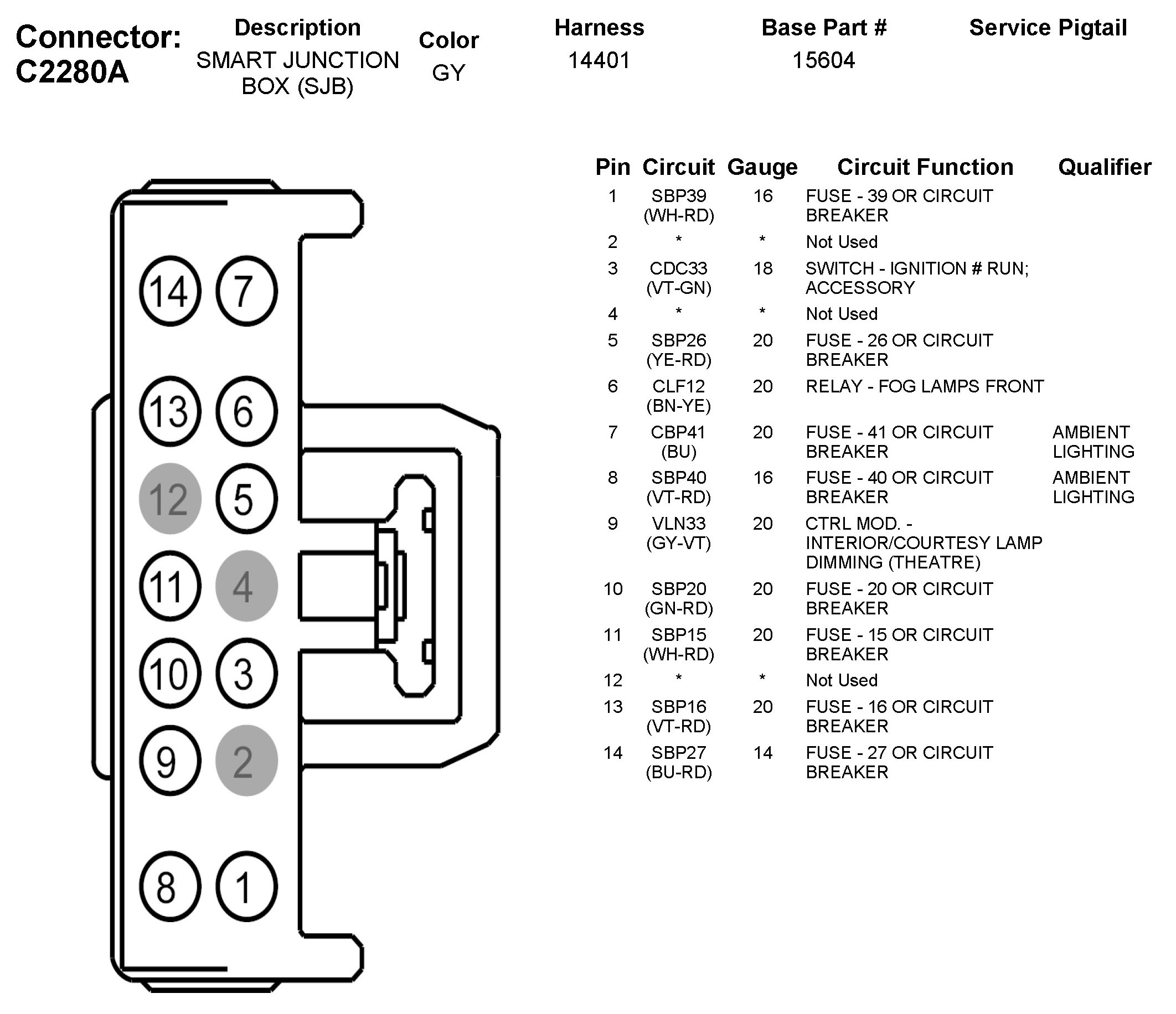 Connector: C2280A

| Description | Color | Harness | Base Part # | Service Pigtail |
|---|---|---|---|---|
| SMART JUNCTION BOX (SJB) | GY | 14401 | 15604 | |

14 7
13 6
12 5
11 4
10 3
9 2
8 1

| Pin | Circuit | Gauge | Circuit Function | Qualifier |
|---|---|---|---|---|
| 1 | SBP39 (WH-RD) | 16 | FUSE - 39 OR CIRCUIT BREAKER | |
| 2 | * | * | Not Used | |
| 3 | CDC33 (VT-GN) | 18 | SWITCH - IGNITION # RUN; ACCESSORY | |
| 4 | * | * | Not Used | |
| 5 | SBP26 (YE-RD) | 20 | FUSE - 26 OR CIRCUIT BREAKER | |
| 6 | CLF12 (BN-YE) | 20 | RELAY - FOG LAMPS FRONT | |
| 7 | CBP41 (BU) | 20 | FUSE - 41 OR CIRCUIT BREAKER | AMBIENT LIGHTING |
| 8 | SBP40 (VT-RD) | 16 | FUSE - 40 OR CIRCUIT BREAKER | AMBIENT LIGHTING |
| 9 | VLN33 (GY-VT) | 20 | CTRL MOD. - INTERIOR/COURTESY LAMP DIMMING (THEATRE) | |
| 10 | SBP20 (GN-RD) | 20 | FUSE - 20 OR CIRCUIT BREAKER | |
| 11 | SBP15 (WH-RD) | 20 | FUSE - 15 OR CIRCUIT BREAKER | |
| 12 | * | * | Not Used | |
| 13 | SBP16 (VT-RD) | 20 | FUSE - 16 OR CIRCUIT BREAKER | |
| 14 | SBP27 (BU-RD) | 14 | FUSE - 27 OR CIRCUIT BREAKER | |