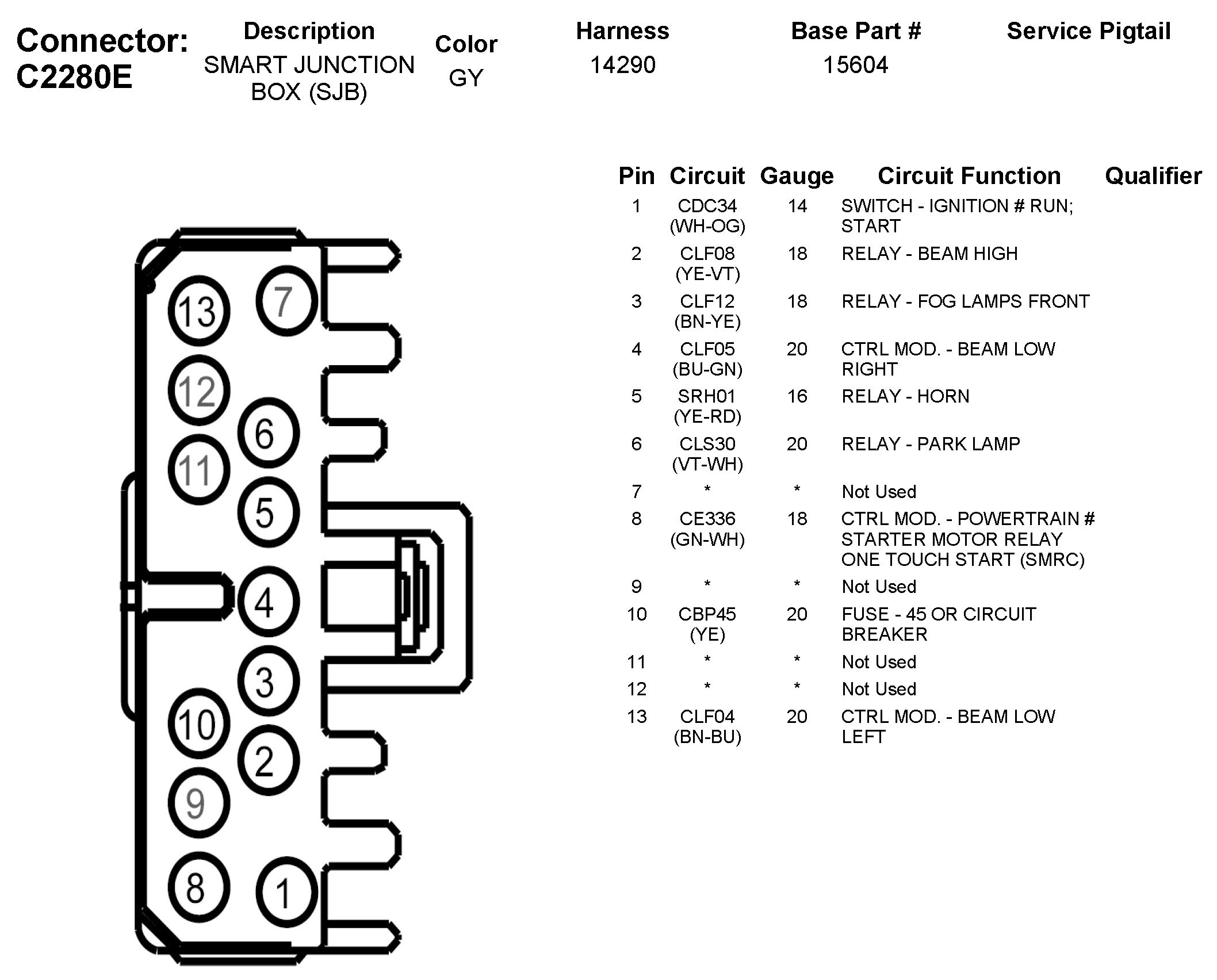 Connector: C2280E

| Description | Color | Harness | Base Part # | Service Pigtail |
|---|---|---|---|---|
| SMART JUNCTION BOX (SJB) | GY | 14290 | 15604 | |

13 7 12 6 11 5 4 3 10 2 9 8 1

| Pin | Circuit | Gauge | Circuit Function | Qualifier |
|---|---|---|---|---|
| 1 | CDC34 (WH-OG) | 14 | SWITCH - IGNITION # RUN; START | |
| 2 | CLF08 (YE-VT) | 18 | RELAY - BEAM HIGH | |
| 3 | CLF12 (BN-YE) | 18 | RELAY - FOG LAMPS FRONT | |
| 4 | CLF05 (BU-GN) | 20 | CTRL MOD. - BEAM LOW RIGHT | |
| 5 | SRH01 (YE-RD) | 16 | RELAY - HORN | |
| 6 | CLS30 (VT-WH) | 20 | RELAY - PARK LAMP | |
| 7 | * | * | Not Used | |
| 8 | CE336 (GN-WH) | 18 | CTRL MOD. - POWERTRAIN # STARTER MOTOR RELAY ONE TOUCH START (SMRC) | |
| 9 | * | * | Not Used | |
| 10 | CBP45 (YE) | 20 | FUSE - 45 OR CIRCUIT BREAKER | |
| 11 | * | * | Not Used | |
| 12 | * | * | Not Used | |
| 13 | CLF04 (BN-BU) | 20 | CTRL MOD. - BEAM LOW LEFT | |