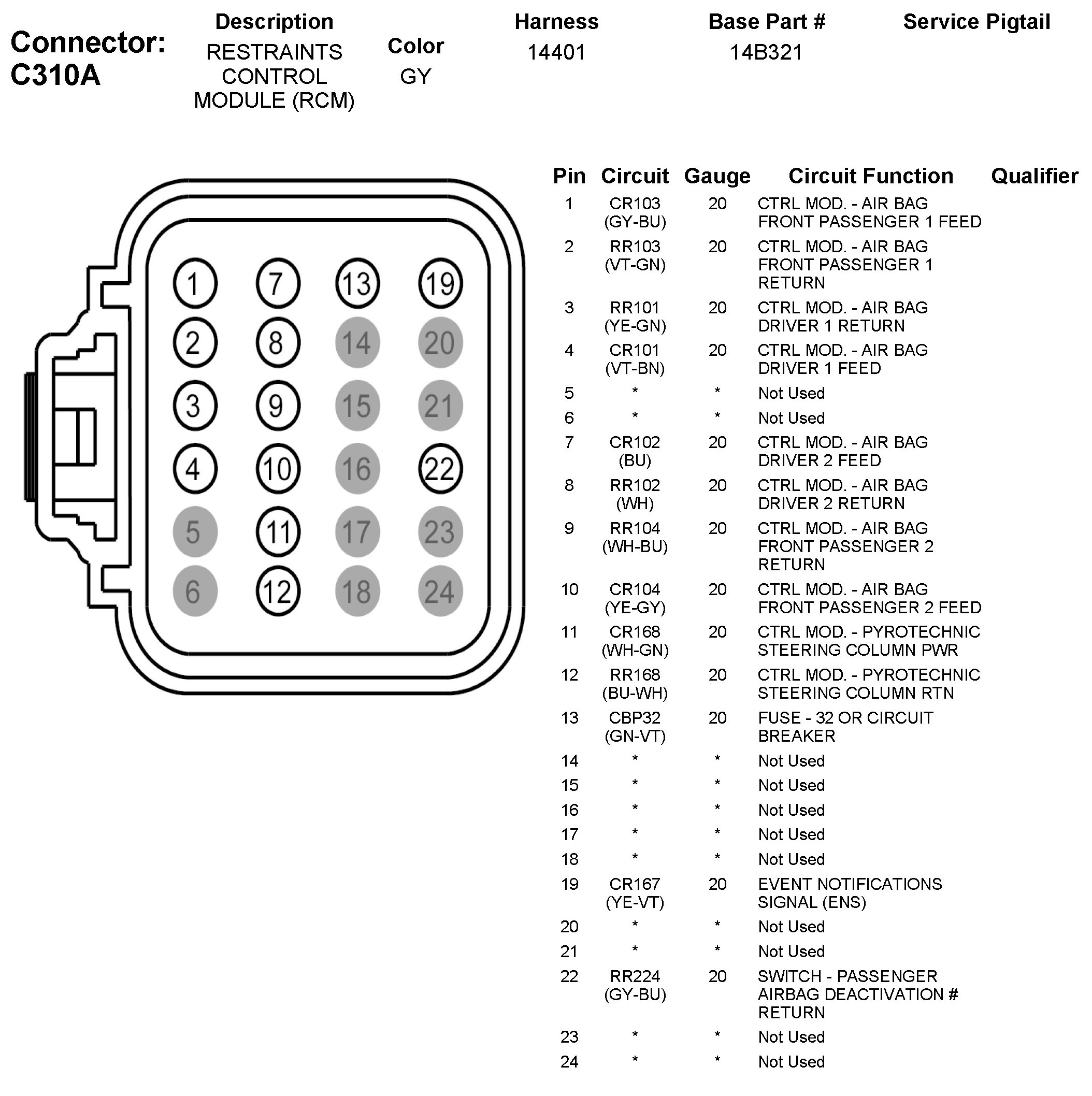 Connector: C310A

| Description | Color | Harness | Base Part # | Service Pigtail |
|---|---|---|---|---|
| RESTRAINTS CONTROL MODULE (RCM) | GY | 14401 | 14B321 | |

1 7 13 19
2 8 14 20
3 9 15 21
4 10 16 22
5 11 17 23
6 12 18 24

| Pin | Circuit | Gauge | Circuit Function | Qualifier |
|---|---|---|---|---|
| 1 | CR103 (GY-BU) | 20 | CTRL MOD. - AIR BAG FRONT PASSENGER 1 FEED | |
| 2 | RR103 (VT-GN) | 20 | CTRL MOD. - AIR BAG FRONT PASSENGER 1 RETURN | |
| 3 | RR101 (YE-GN) | 20 | CTRL MOD. - AIR BAG DRIVER 1 RETURN | |
| 4 | CR101 (VT-BN) | 20 | CTRL MOD. - AIR BAG DRIVER 1 FEED | |
| 5 | * | * | Not Used | |
| 6 | * | * | Not Used | |
| 7 | CR102 (BU) | 20 | CTRL MOD. - AIR BAG DRIVER 2 FEED | |
| 8 | RR102 (WH) | 20 | CTRL MOD. - AIR BAG DRIVER 2 RETURN | |
| 9 | RR104 (WH-BU) | 20 | CTRL MOD. - AIR BAG FRONT PASSENGER 2 RETURN | |
| 10 | CR104 (YE-GY) | 20 | CTRL MOD. - AIR BAG FRONT PASSENGER 2 FEED | |
| 11 | CR168 (WH-GN) | 20 | CTRL MOD. - PYROTECHNIC STEERING COLUMN PWR | |
| 12 | RR168 (BU-WH) | 20 | CTRL MOD. - PYROTECHNIC STEERING COLUMN RTN | |
| 13 | CBP32 (GN-VT) | 20 | FUSE - 32 OR CIRCUIT BREAKER | |
| 14 | * | * | Not Used | |
| 15 | * | * | Not Used | |
| 16 | * | * | Not Used | |
| 17 | * | * | Not Used | |
| 18 | * | * | Not Used | |
| 19 | CR167 (YE-VT) | 20 | EVENT NOTIFICATIONS SIGNAL (ENS) | |
| 20 | * | * | Not Used | |
| 21 | * | * | Not Used | |
| 22 | RR224 (GY-BU) | 20 | SWITCH - PASSENGER AIRBAG DEACTIVATION # RETURN | |
| 23 | * | * | Not Used | |
| 24 | * | * | Not Used | |