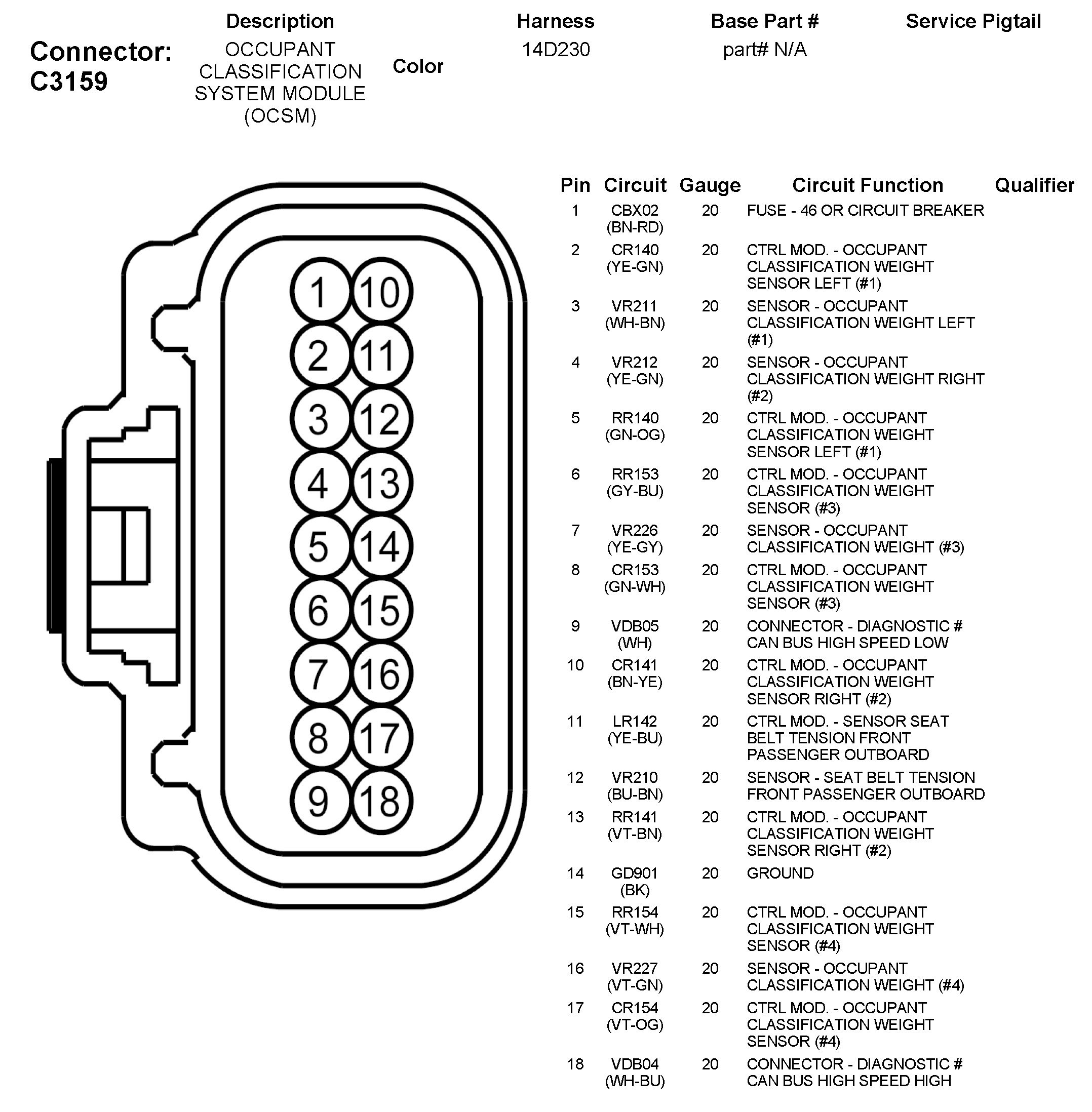 Connector: C3159

| Description | Color | Harness | Base Part # | Service Pigtail |
|---|---|---|---|---|
| OCCUPANT CLASSIFICATION SYSTEM MODULE (OCSM) | | 14D230 | part# N/A | |

1 10
2 11
3 12
4 13
5 14
6 15
7 16
8 17
9 18

| Pin | Circuit | Gauge | Circuit Function | Qualifier |
|---|---|---|---|---|
| 1 | CBX02 (BN-RD) | 20 | FUSE - 46 OR CIRCUIT BREAKER | |
| 2 | CR140 (YE-GN) | 20 | CTRL MOD. - OCCUPANT CLASSIFICATION WEIGHT SENSOR LEFT (#1) | |
| 3 | VR211 (WH-BN) | 20 | SENSOR - OCCUPANT CLASSIFICATION WEIGHT LEFT (#1) | |
| 4 | VR212 (YE-GN) | 20 | SENSOR - OCCUPANT CLASSIFICATION WEIGHT RIGHT (#2) | |
| 5 | RR140 (GN-OG) | 20 | CTRL MOD. - OCCUPANT CLASSIFICATION WEIGHT SENSOR LEFT (#1) | |
| 6 | RR153 (GY-BU) | 20 | CTRL MOD. - OCCUPANT CLASSIFICATION WEIGHT SENSOR (#3) | |
| 7 | VR226 (YE-GY) | 20 | SENSOR - OCCUPANT CLASSIFICATION WEIGHT (#3) | |
| 8 | CR153 (GN-WH) | 20 | CTRL MOD. - OCCUPANT CLASSIFICATION WEIGHT SENSOR (#3) | |
| 9 | VDB05 (WH) | 20 | CONNECTOR - DIAGNOSTIC # CAN BUS HIGH SPEED LOW | |
| 10 | CR141 (BN-YE) | 20 | CTRL MOD. - OCCUPANT CLASSIFICATION WEIGHT SENSOR RIGHT (#2) | |
| 11 | LR142 (YE-BU) | 20 | CTRL MOD. - SENSOR SEAT BELT TENSION FRONT PASSENGER OUTBOARD | |
| 12 | VR210 (BU-BN) | 20 | SENSOR - SEAT BELT TENSION FRONT PASSENGER OUTBOARD | |
| 13 | RR141 (VT-BN) | 20 | CTRL MOD. - OCCUPANT CLASSIFICATION WEIGHT SENSOR RIGHT (#2) | |
| 14 | GD901 (BK) | 20 | GROUND | |
| 15 | RR154 (VT-WH) | 20 | CTRL MOD. - OCCUPANT CLASSIFICATION WEIGHT SENSOR (#4) | |
| 16 | VR227 (VT-GN) | 20 | SENSOR - OCCUPANT CLASSIFICATION WEIGHT (#4) | |
| 17 | CR154 (VT-OG) | 20 | CTRL MOD. - OCCUPANT CLASSIFICATION WEIGHT SENSOR (#4) | |
| 18 | VDB04 (WH-BU) | 20 | CONNECTOR - DIAGNOSTIC # CAN BUS HIGH SPEED HIGH | |