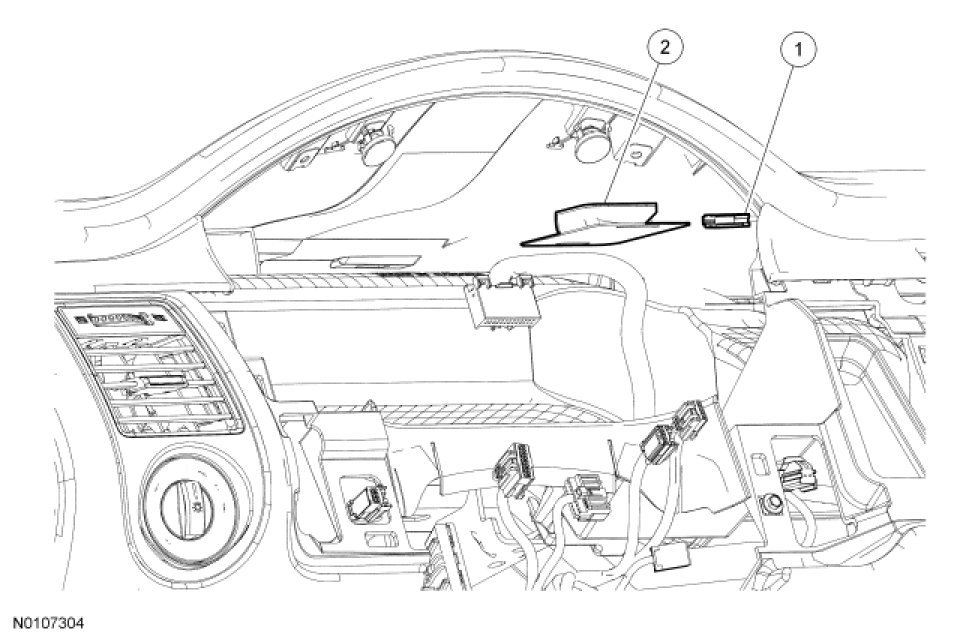 2
1
N0107304