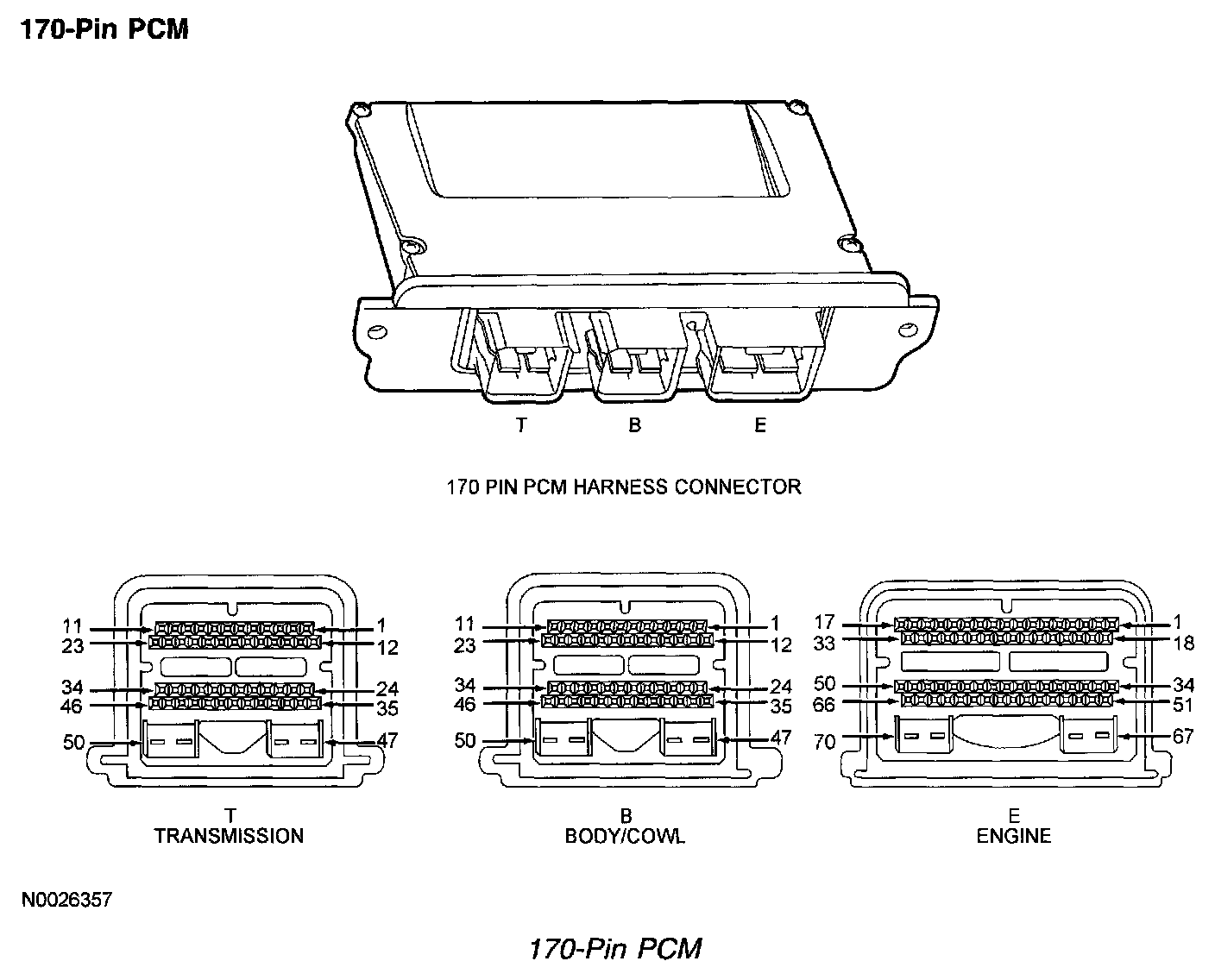 170-Pin PCM

T B E

170 PIN PCM HARNESS CONNECTOR

11 1
23 12
34 24
46 35
50 47

T
TRANSMISSION

11 1
23 12
34 24
46 35
50 47

B
BODY/COWL

17 1
33 18
50 34
66 51
70 67

E
ENGINE

N0026357

170-Pin PCM