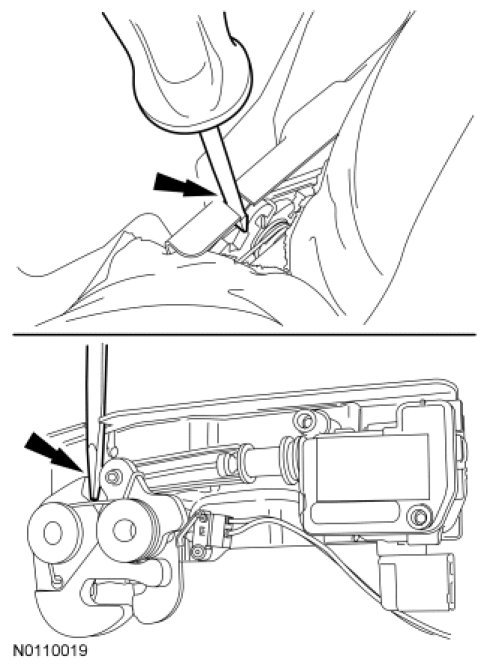 N0110019