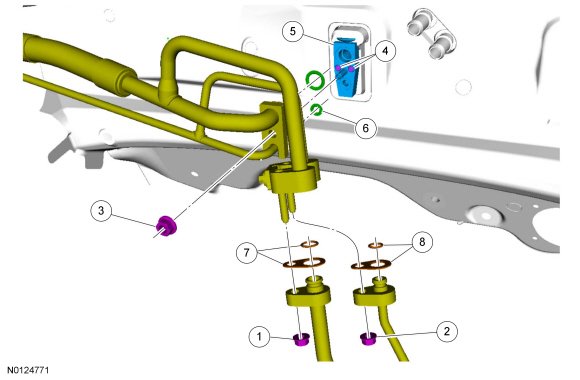 5
4
6
3
7
8
1
2
N0124771