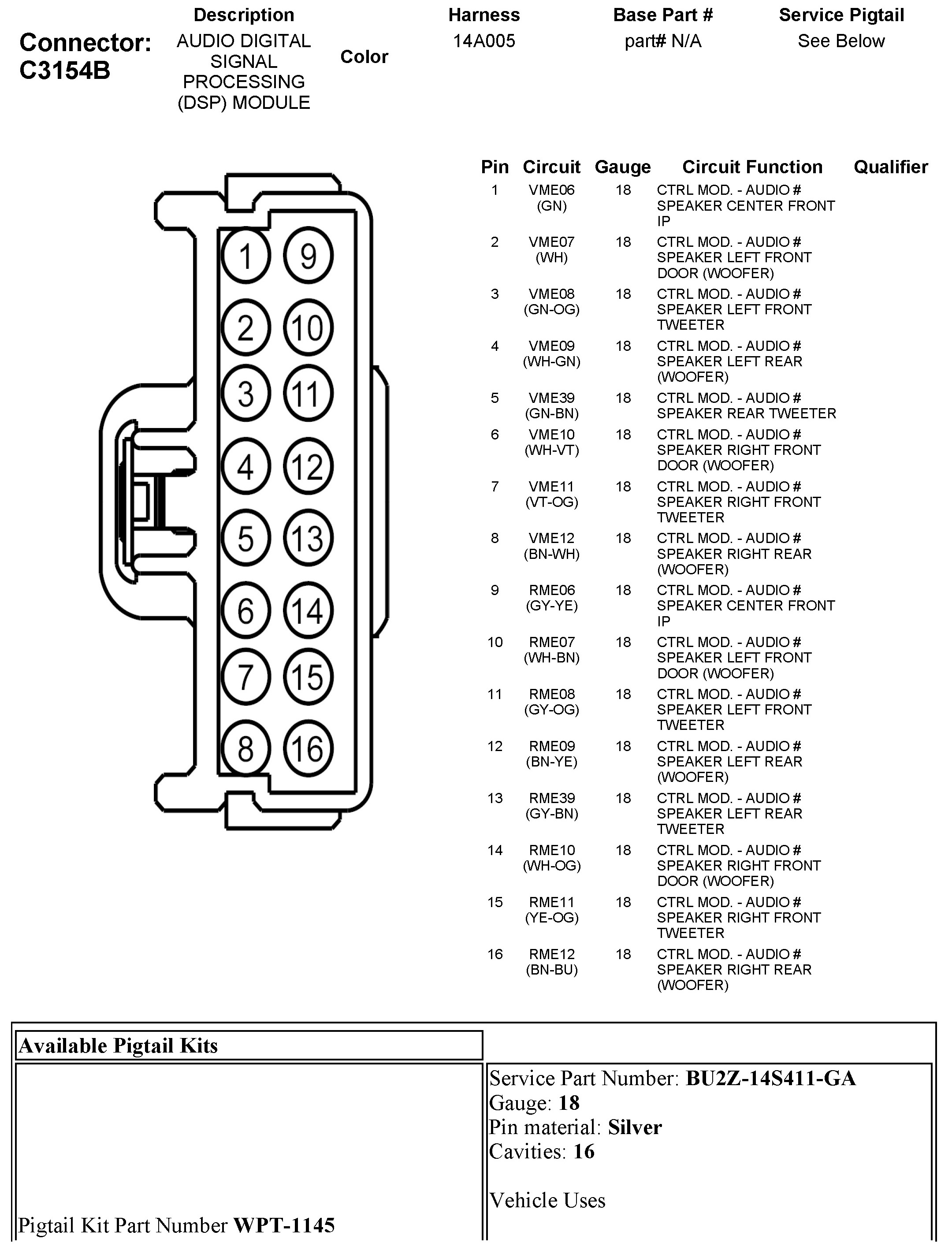 Connector: C3154B

| Description | Color | Harness | Base Part # | Service Pigtail |
|---|---|---|---|---|
| AUDIO DIGITAL SIGNAL PROCESSING (DSP) MODULE | | 14A005 | part# N/A | See Below |

1 9
2 10
3 11
4 12
5 13
6 14
7 15
8 16

| Pin | Circuit | Gauge | Circuit Function | Qualifier |
|---|---|---|---|---|
| 1 | VME06 (GN) | 18 | CTRL MOD. - AUDIO # SPEAKER CENTER FRONT IP | |
| 2 | VME07 (WH) | 18 | CTRL MOD. - AUDIO # SPEAKER LEFT FRONT DOOR (WOOFER) | |
| 3 | VME08 (GN-OG) | 18 | CTRL MOD. - AUDIO # SPEAKER LEFT FRONT TWEETER | |
| 4 | VME09 (WH-GN) | 18 | CTRL MOD. - AUDIO # SPEAKER LEFT REAR (WOOFER) | |
| 5 | VME39 (GN-BN) | 18 | CTRL MOD. - AUDIO # SPEAKER REAR TWEETER | |
| 6 | VME10 (WH-VT) | 18 | CTRL MOD. - AUDIO # SPEAKER RIGHT FRONT DOOR (WOOFER) | |
| 7 | VME11 (VT-OG) | 18 | CTRL MOD. - AUDIO # SPEAKER RIGHT FRONT TWEETER | |
| 8 | VME12 (BN-WH) | 18 | CTRL MOD. - AUDIO # SPEAKER RIGHT REAR (WOOFER) | |
| 9 | RME06 (GY-YE) | 18 | CTRL MOD. - AUDIO # SPEAKER CENTER FRONT IP | |
| 10 | RME07 (WH-BN) | 18 | CTRL MOD. - AUDIO # SPEAKER LEFT FRONT DOOR (WOOFER) | |
| 11 | RME08 (GY-OG) | 18 | CTRL MOD. - AUDIO # SPEAKER LEFT FRONT TWEETER | |
| 12 | RME09 (BN-YE) | 18 | CTRL MOD. - AUDIO # SPEAKER LEFT REAR (WOOFER) | |
| 13 | RME39 (GY-BN) | 18 | CTRL MOD. - AUDIO # SPEAKER LEFT REAR TWEETER | |
| 14 | RME10 (WH-OG) | 18 | CTRL MOD. - AUDIO # SPEAKER RIGHT FRONT DOOR (WOOFER) | |
| 15 | RME11 (YE-OG) | 18 | CTRL MOD. - AUDIO # SPEAKER RIGHT FRONT TWEETER | |
| 16 | RME12 (BN-BU) | 18 | CTRL MOD. - AUDIO # SPEAKER RIGHT REAR (WOOFER) | |

Available Pigtail Kits

Pigtail Kit Part Number WPT-1145

Service Part Number: BU2Z-14S411-GA
Gauge: 18
Pin material: Silver
Cavities: 16

Vehicle Uses