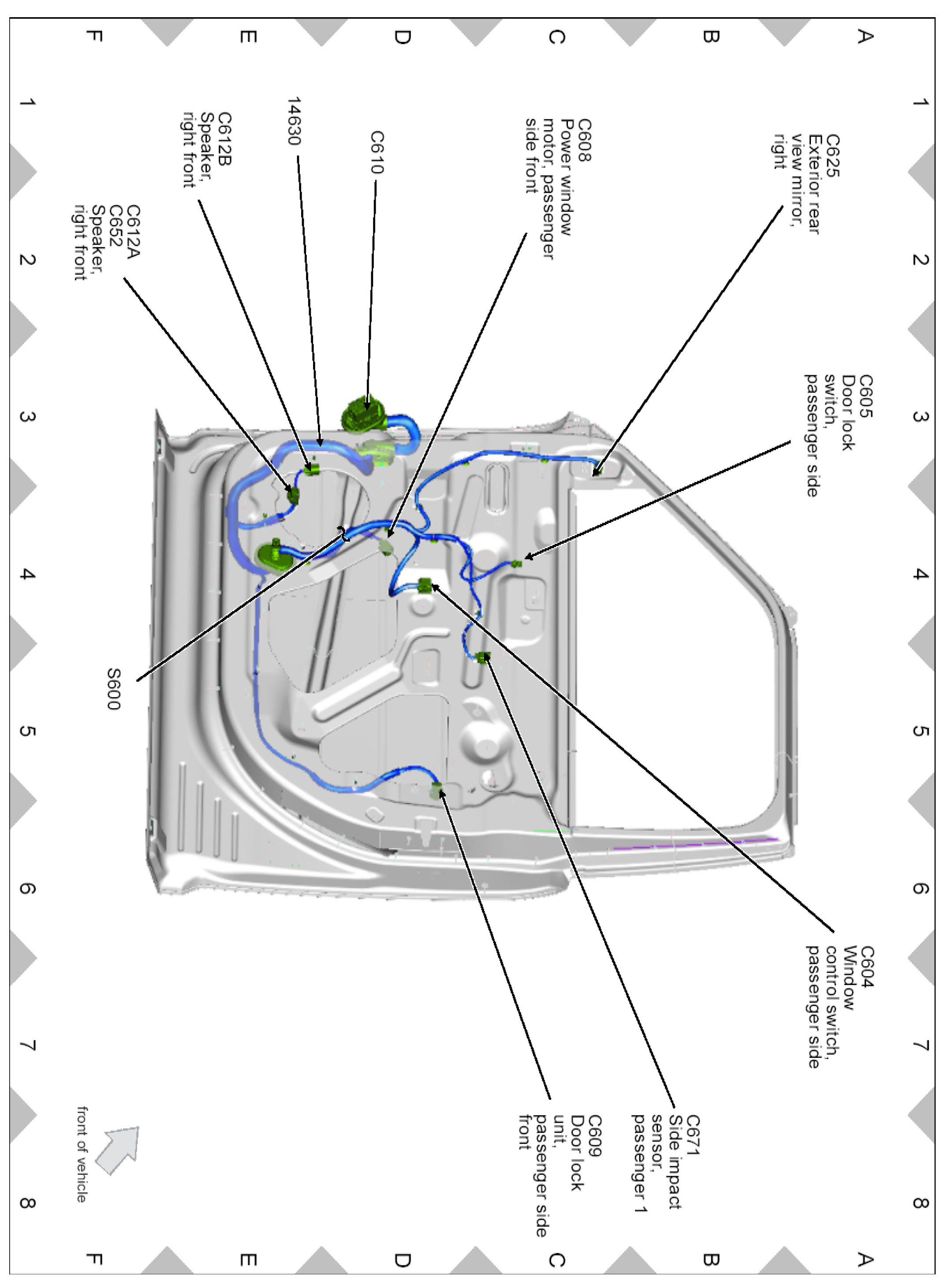 A
B
C
D
E
F

1
2
3
4
5
6
7
8

C625
Exterior rear view mirror, right

C605
Door lock switch, passenger side

C604
Window control switch, passenger side

C671
Side impact sensor, passenger 1

C609
Door lock unit, passenger side front

C608
Power window motor, passenger side front

C610

14630

C612B
Speaker, right front

C612A
C652
Speaker, right front

S600

front of vehicle

1
2
3
4
5
6
7
8

A
B
C
D
E
F