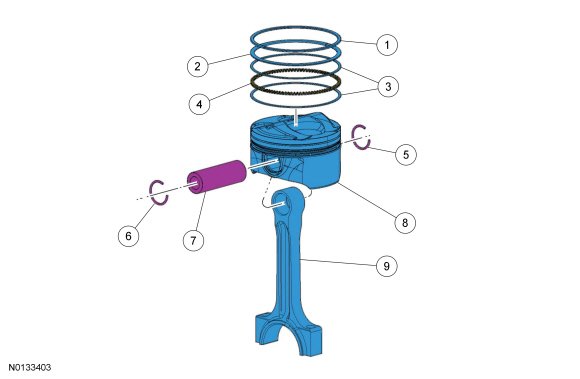 1
2
3
4
5
6
7
8
9
N0133403