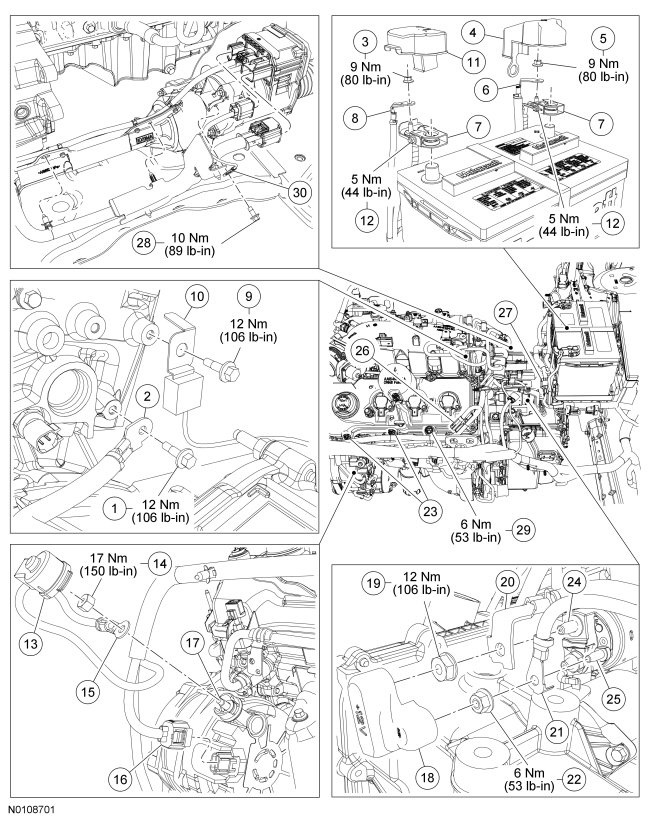 30

28 10 Nm (89 lb-in)

3 9 Nm (80 lb-in)

11

4

5 9 Nm (80 lb-in)

6

8

7

7

5 Nm (44 lb-in) 12

5 Nm (44 lb-in) 12

10

9 12 Nm (106 lb-in)

2

1 12 Nm (106 lb-in)

27

26

23

6 Nm (53 lb-in) 29

17 Nm (150 lb-in) 14

13

15

17

16

19 12 Nm (106 lb-in)

20

24

25

21

18

6 Nm (53 lb-in) 22

N0108701