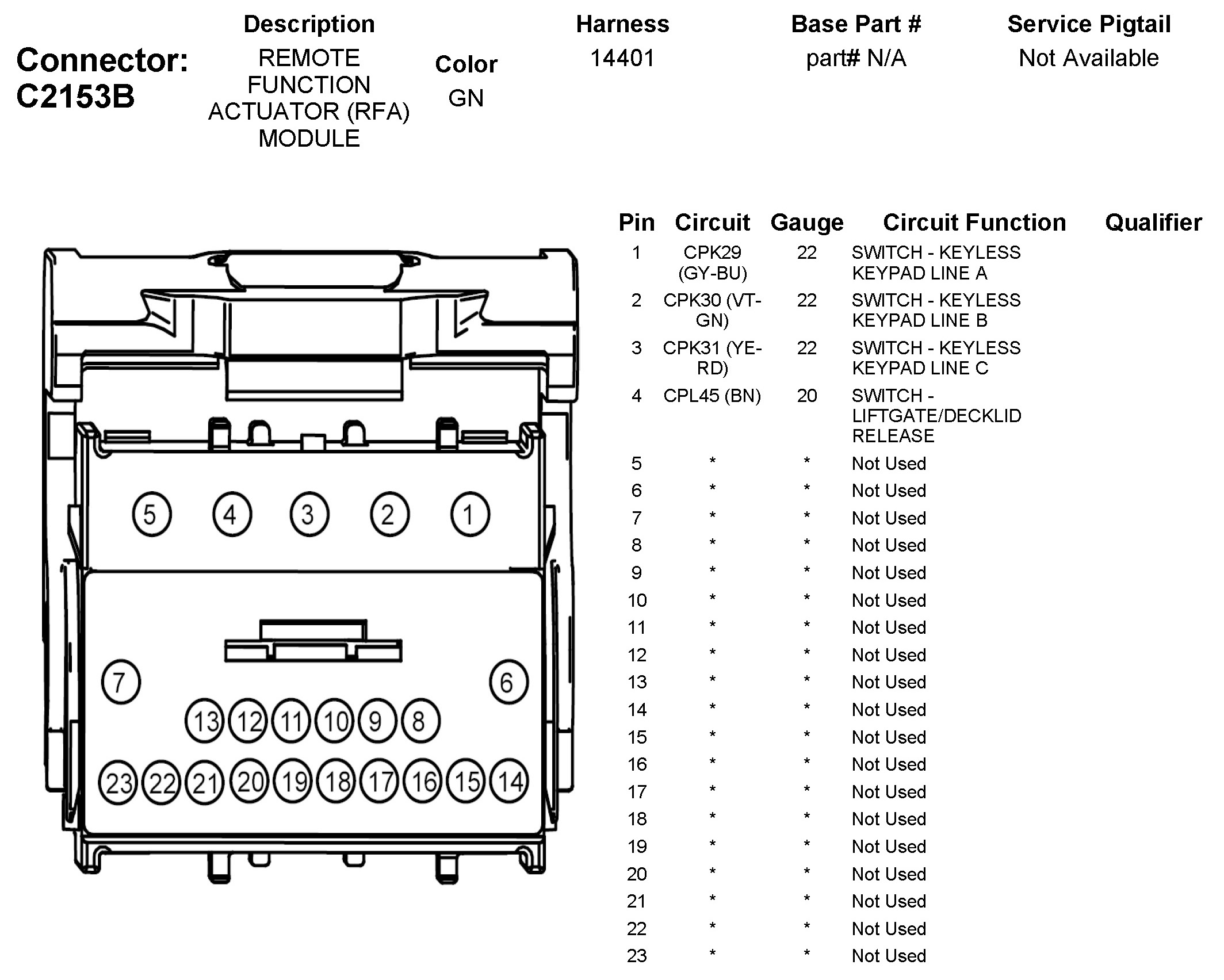 Connector: C2153B

| Description | Color | Harness | Base Part # | Service Pigtail |
|---|---|---|---|---|
| REMOTE FUNCTION ACTUATOR (RFA) MODULE | GN | 14401 | part# N/A | Not Available |

5 4 3 2 1

7 6

13 12 11 10 9 8

23 22 21 20 19 18 17 16 15 14

| Pin | Circuit | Gauge | Circuit Function | Qualifier |
|---|---|---|---|---|
| 1 | CPK29 (GY-BU) | 22 | SWITCH - KEYLESS KEYPAD LINE A | |
| 2 | CPK30 (VT-GN) | 22 | SWITCH - KEYLESS KEYPAD LINE B | |
| 3 | CPK31 (YE-RD) | 22 | SWITCH - KEYLESS KEYPAD LINE C | |
| 4 | CPL45 (BN) | 20 | SWITCH - LIFTGATE/DECKLID RELEASE | |
| 5 | * | * | Not Used | |
| 6 | * | * | Not Used | |
| 7 | * | * | Not Used | |
| 8 | * | * | Not Used | |
| 9 | * | * | Not Used | |
| 10 | * | * | Not Used | |
| 11 | * | * | Not Used | |
| 12 | * | * | Not Used | |
| 13 | * | * | Not Used | |
| 14 | * | * | Not Used | |
| 15 | * | * | Not Used | |
| 16 | * | * | Not Used | |
| 17 | * | * | Not Used | |
| 18 | * | * | Not Used | |
| 19 | * | * | Not Used | |
| 20 | * | * | Not Used | |
| 21 | * | * | Not Used | |
| 22 | * | * | Not Used | |
| 23 | * | * | Not Used | |