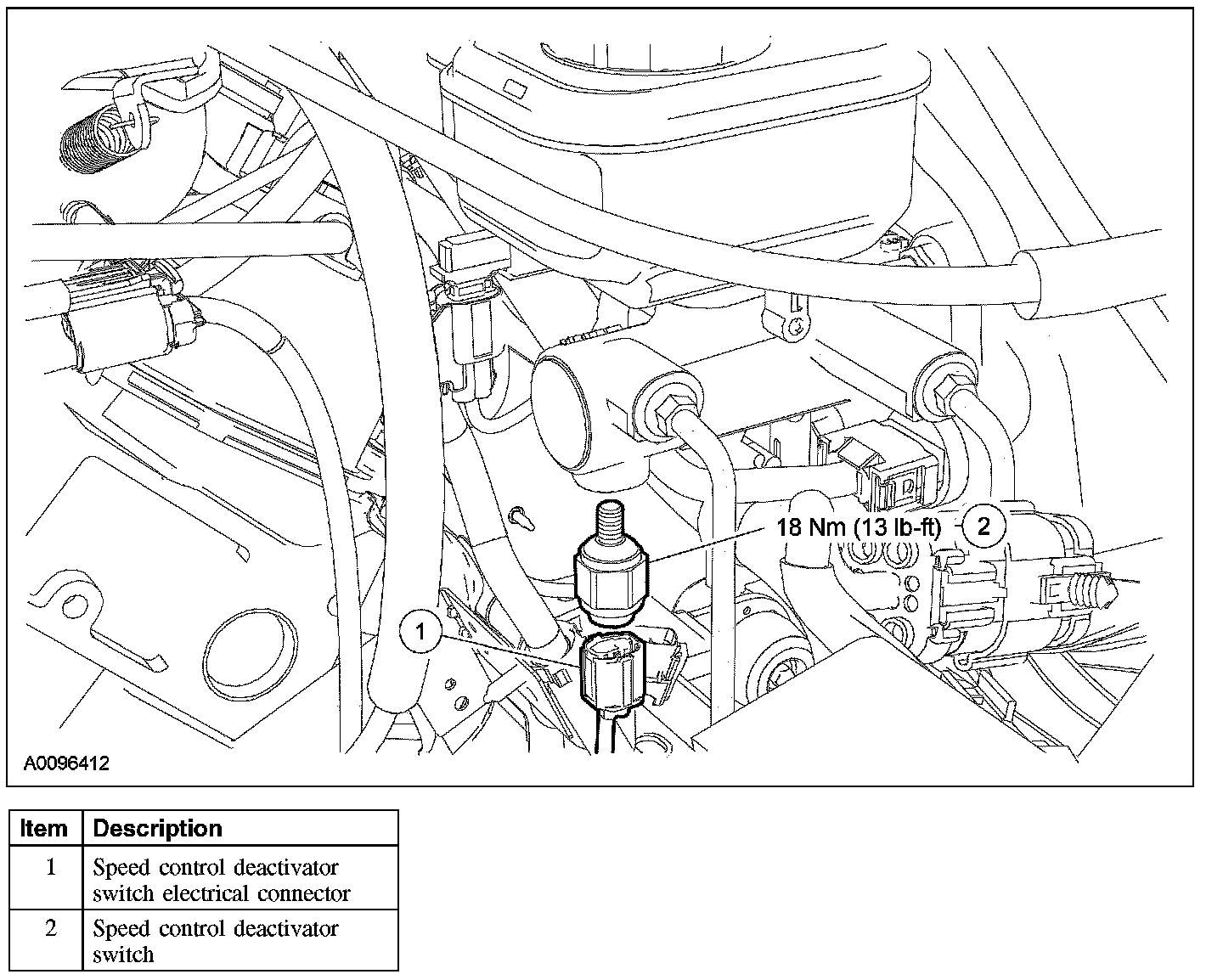 18 Nm (13 lb-ft)
2
1
A0096412

| Item | Description |
|---|---|
| 1 | Speed control deactivator switch electrical connector |
| 2 | Speed control deactivator switch |