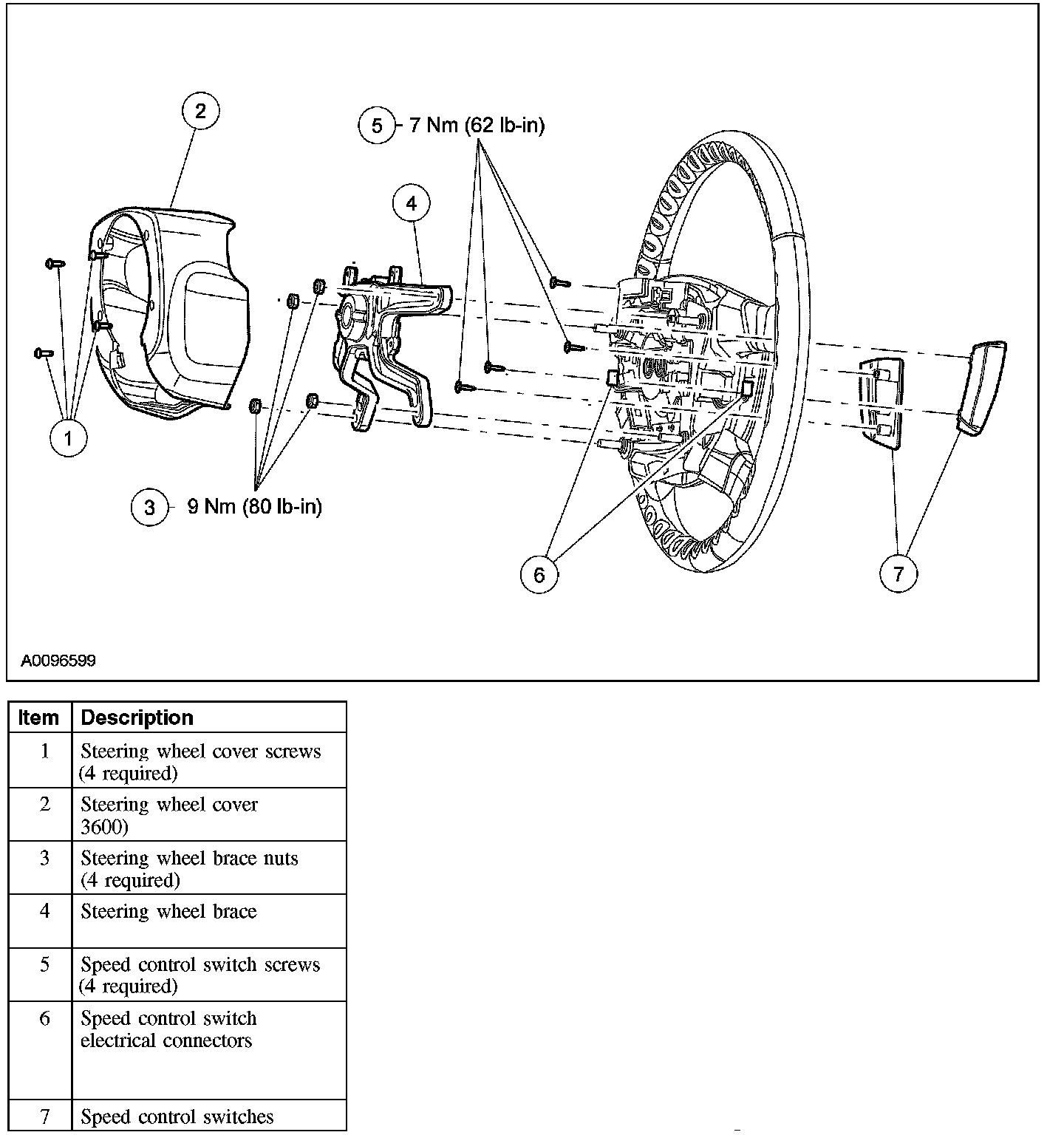 2

5 - 7 Nm (62 lb-in)

4

1

3 - 9 Nm (80 lb-in)

6

7

A0096599

| Item | Description |
|---|---|
| 1 | Steering wheel cover screws (4 required) |
| 2 | Steering wheel cover 3600) |
| 3 | Steering wheel brace nuts (4 required) |
| 4 | Steering wheel brace |
| 5 | Speed control switch screws (4 required) |
| 6 | Speed control switch electrical connectors |
| 7 | Speed control switches |