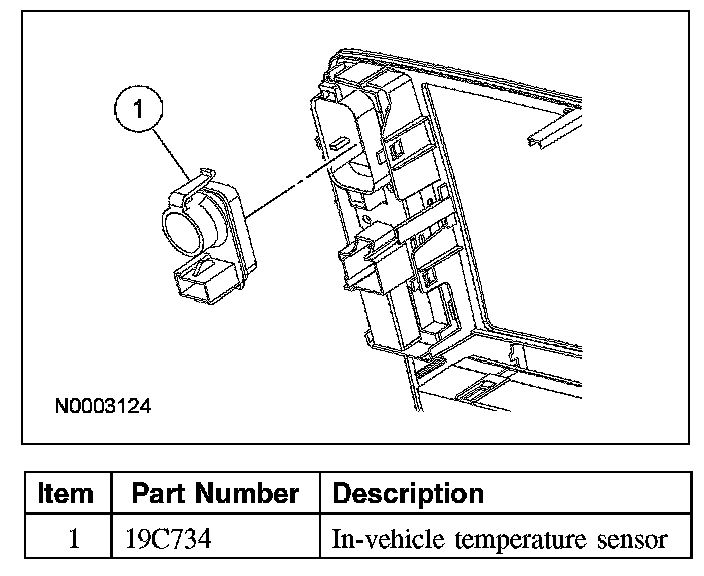 1

N0003124

| Item | Part Number | Description |
|---|---|---|
| 1 | 19C734 | In-vehicle temperature sensor |