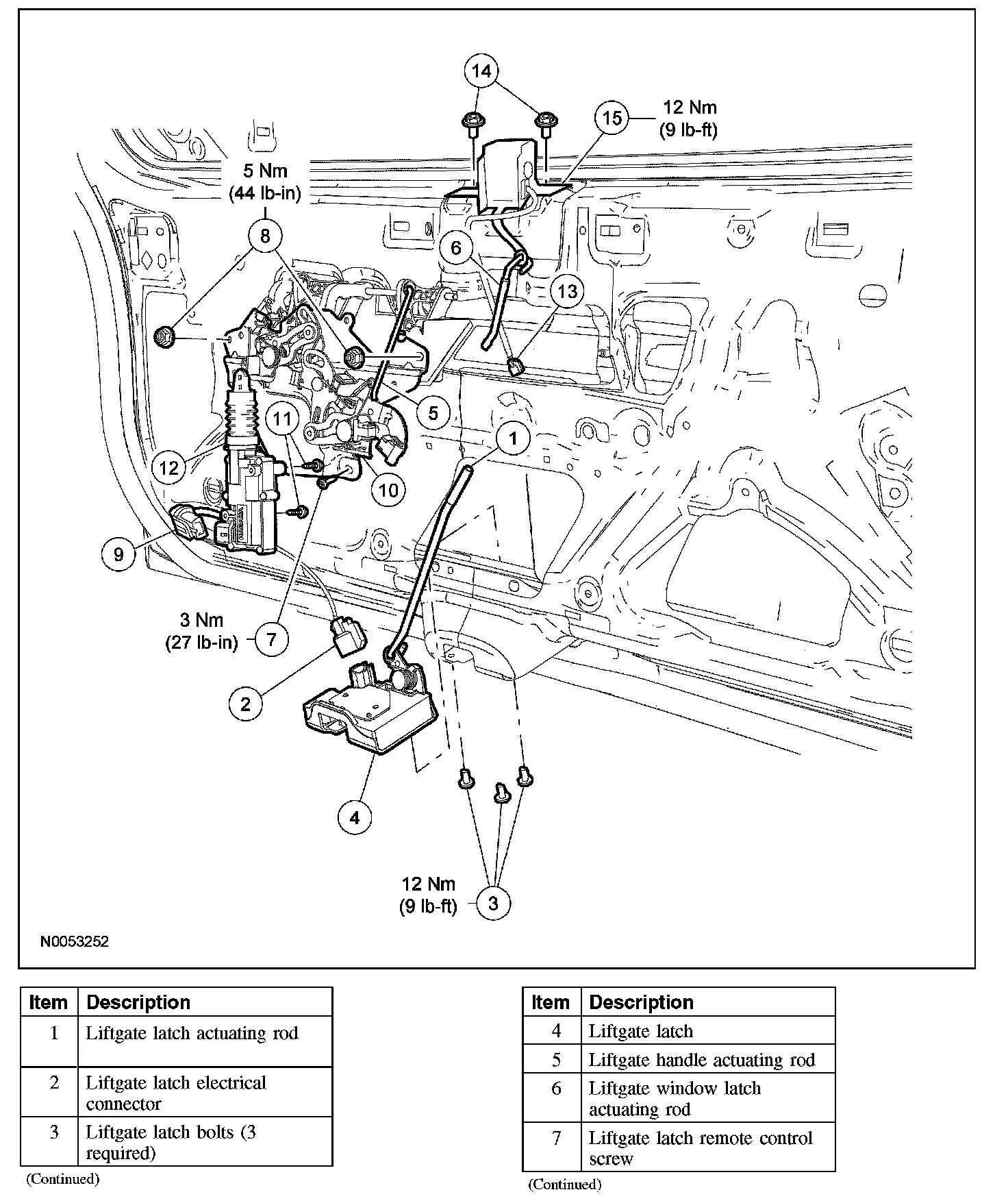 14

15 12 Nm (9 lb-ft)

5 Nm (44 lb-in)

8

6

13

5

11

1

12

10

9

3 Nm (27 lb-in) 7

2

4

12 Nm (9 lb-ft) 3

N0053252

| Item | Description |
|---|---|
| 1 | Liftgate latch actuating rod |
| 2 | Liftgate latch electrical connector |
| 3 | Liftgate latch bolts (3 required) |

(Continued)

| Item | Description |
|---|---|
| 4 | Liftgate latch |
| 5 | Liftgate handle actuating rod |
| 6 | Liftgate window latch actuating rod |
| 7 | Liftgate latch remote control screw |

(Continued)