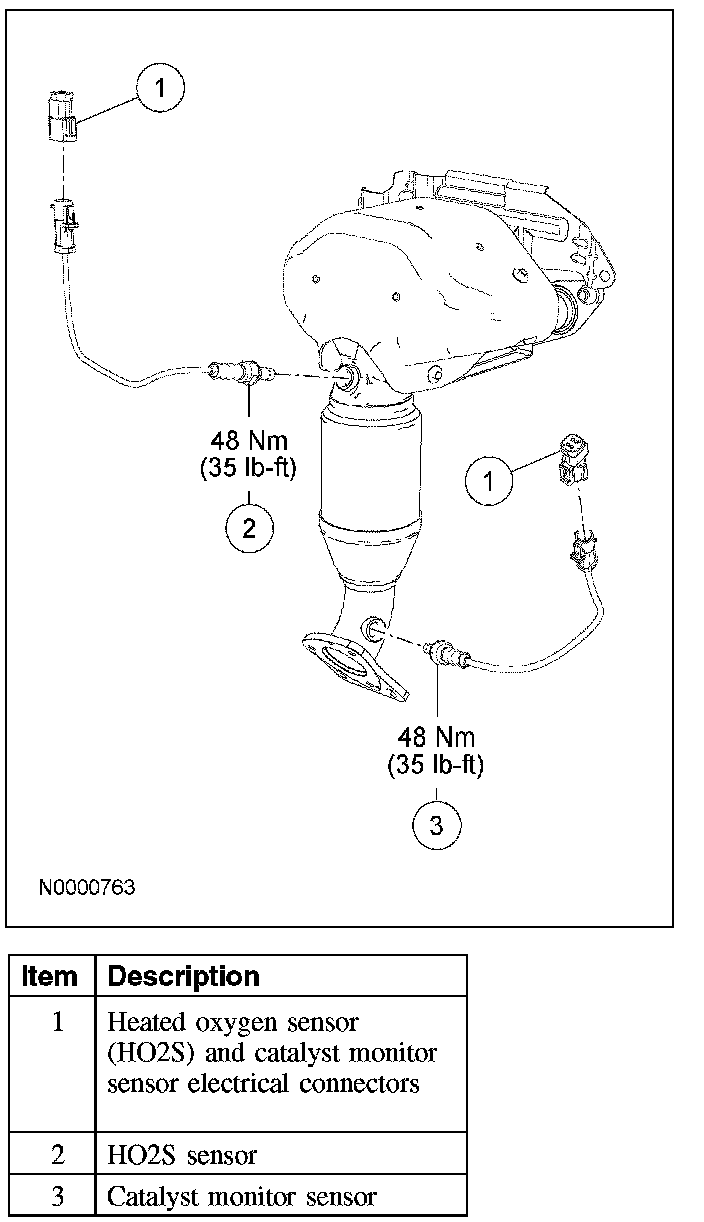 1

48 Nm
(35 lb-ft)

2

1

48 Nm
(35 lb-ft)

3

N0000763

| Item | Description |
|---|---|
| 1 | Heated oxygen sensor (HO2S) and catalyst monitor sensor electrical connectors |
| 2 | HO2S sensor |
| 3 | Catalyst monitor sensor |