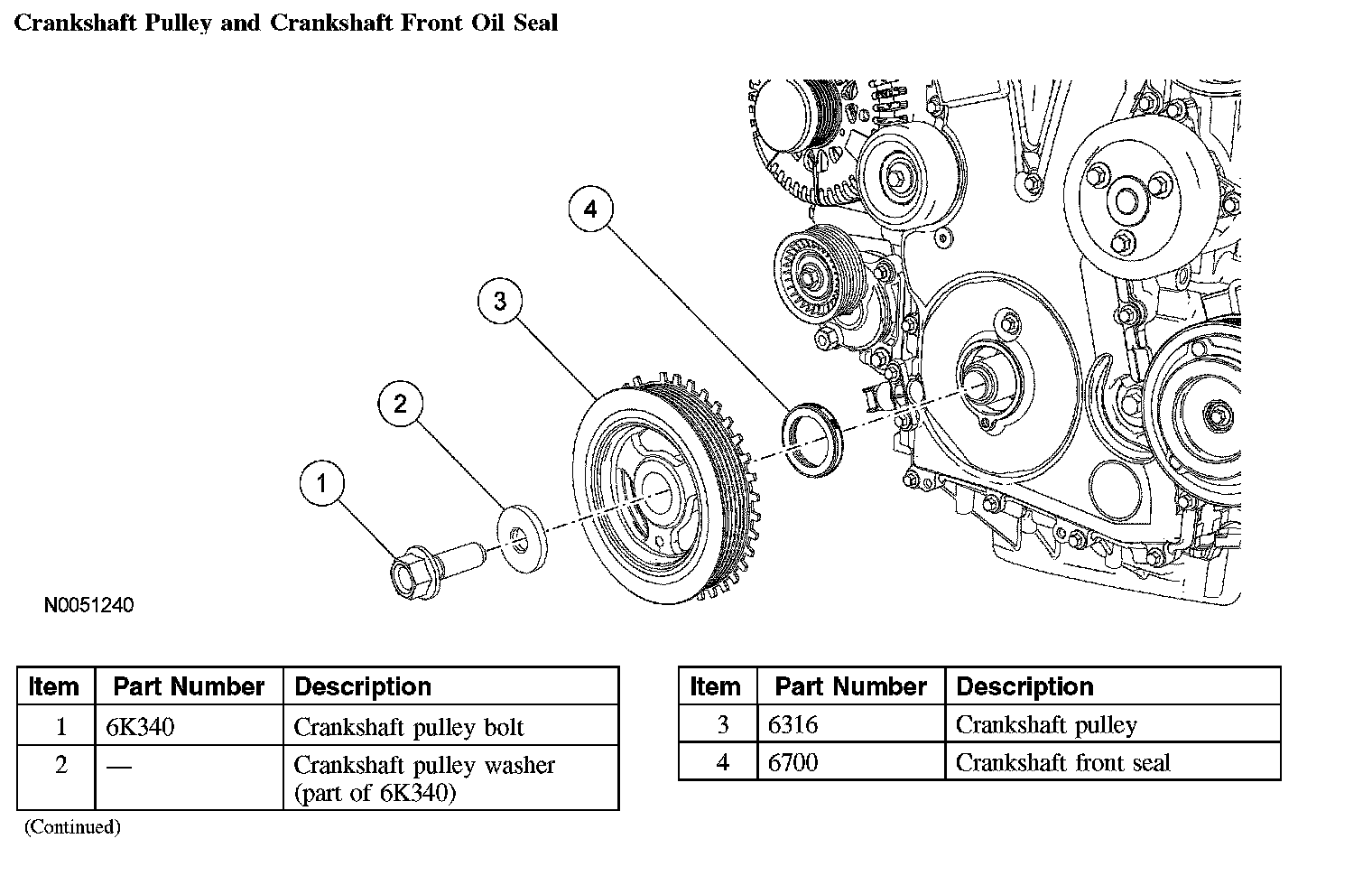 Crankshaft Pulley and Crankshaft Front Oil Seal

4

3

2

1

N0051240

| Item | Part Number | Description |
|---|---|---|
| 1 | 6K340 | Crankshaft pulley bolt |
| 2 | — | Crankshaft pulley washer (part of 6K340) |

(Continued)

| Item | Part Number | Description |
|---|---|---|
| 3 | 6316 | Crankshaft pulley |
| 4 | 6700 | Crankshaft front seal |