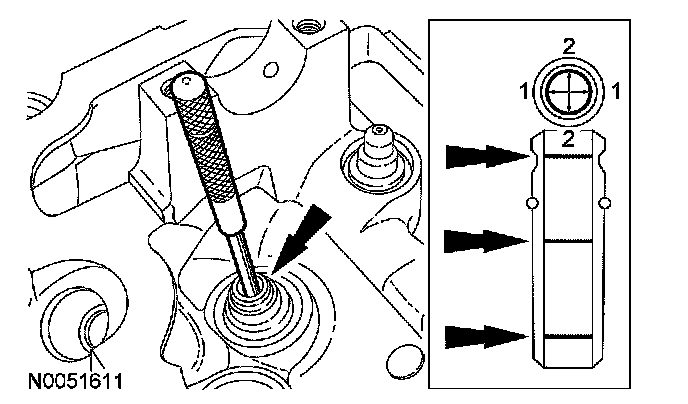 2
1 1
2
N0051611