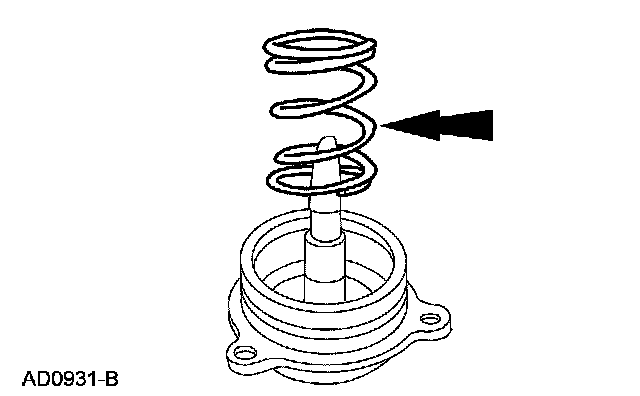 AD0931-B