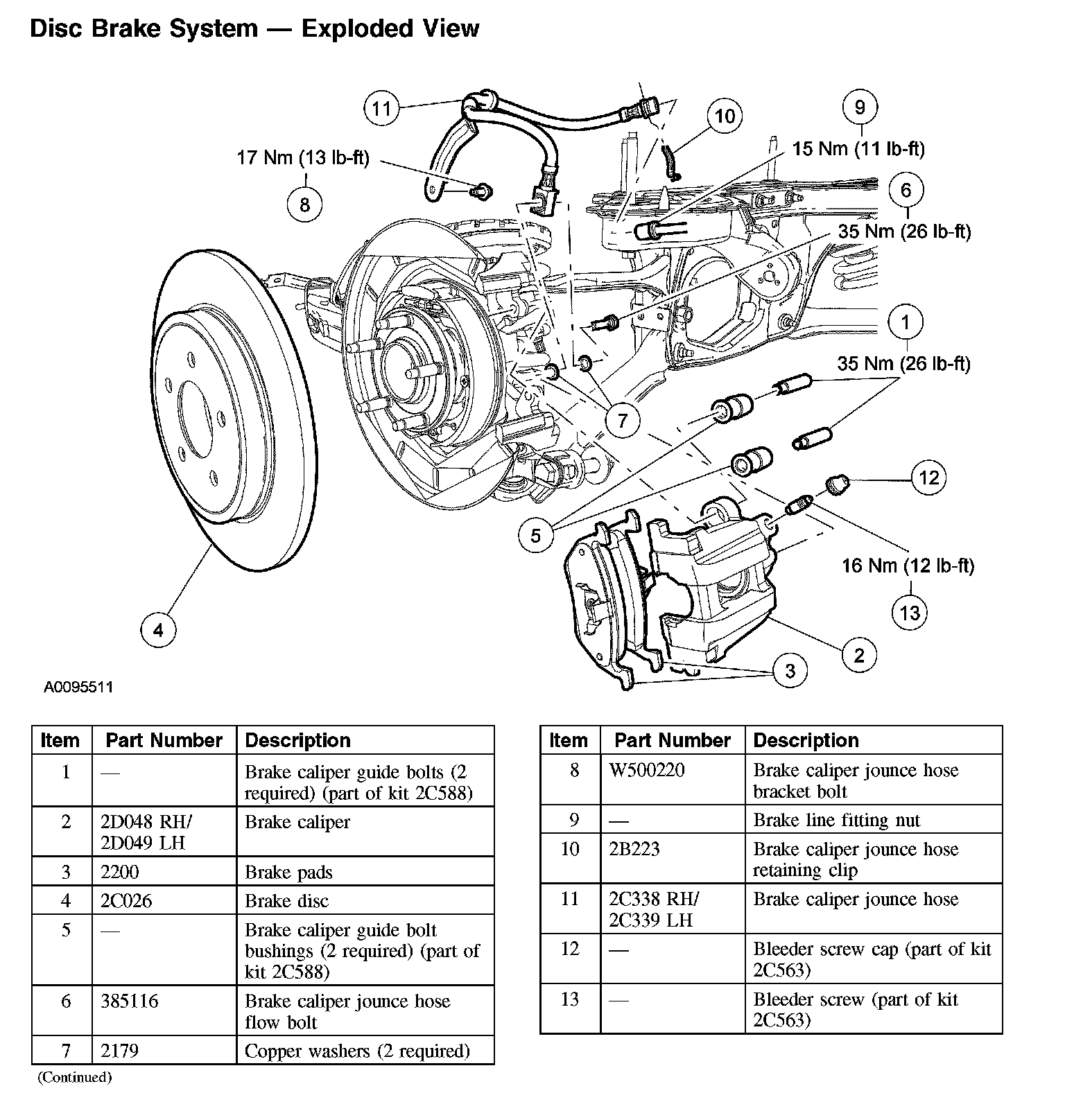 Disc Brake System — Exploded View

11

17 Nm (13 lb-ft)

8

10

9

15 Nm (11 lb-ft)

6

35 Nm (26 lb-ft)

1

35 Nm (26 lb-ft)

7

12

5

16 Nm (12 lb-ft)

13

4

2

3

A0095511

| Item | Part Number | Description |
|---|---|---|
| 1 | — | Brake caliper guide bolts (2 required) (part of kit 2C588) |
| 2 | 2D048 RH/ 2D049 LH | Brake caliper |
| 3 | 2200 | Brake pads |
| 4 | 2C026 | Brake disc |
| 5 | — | Brake caliper guide bolt bushings (2 required) (part of kit 2C588) |
| 6 | 385116 | Brake caliper jounce hose flow bolt |
| 7 | 2179 | Copper washers (2 required) |

(Continued)

| Item | Part Number | Description |
|---|---|---|
| 8 | W500220 | Brake caliper jounce hose bracket bolt |
| 9 | — | Brake line fitting nut |
| 10 | 2B223 | Brake caliper jounce hose retaining clip |
| 11 | 2C338 RH/ 2C339 LH | Brake caliper jounce hose |
| 12 | — | Bleeder screw cap (part of kit 2C563) |
| 13 | — | Bleeder screw (part of kit 2C563) |