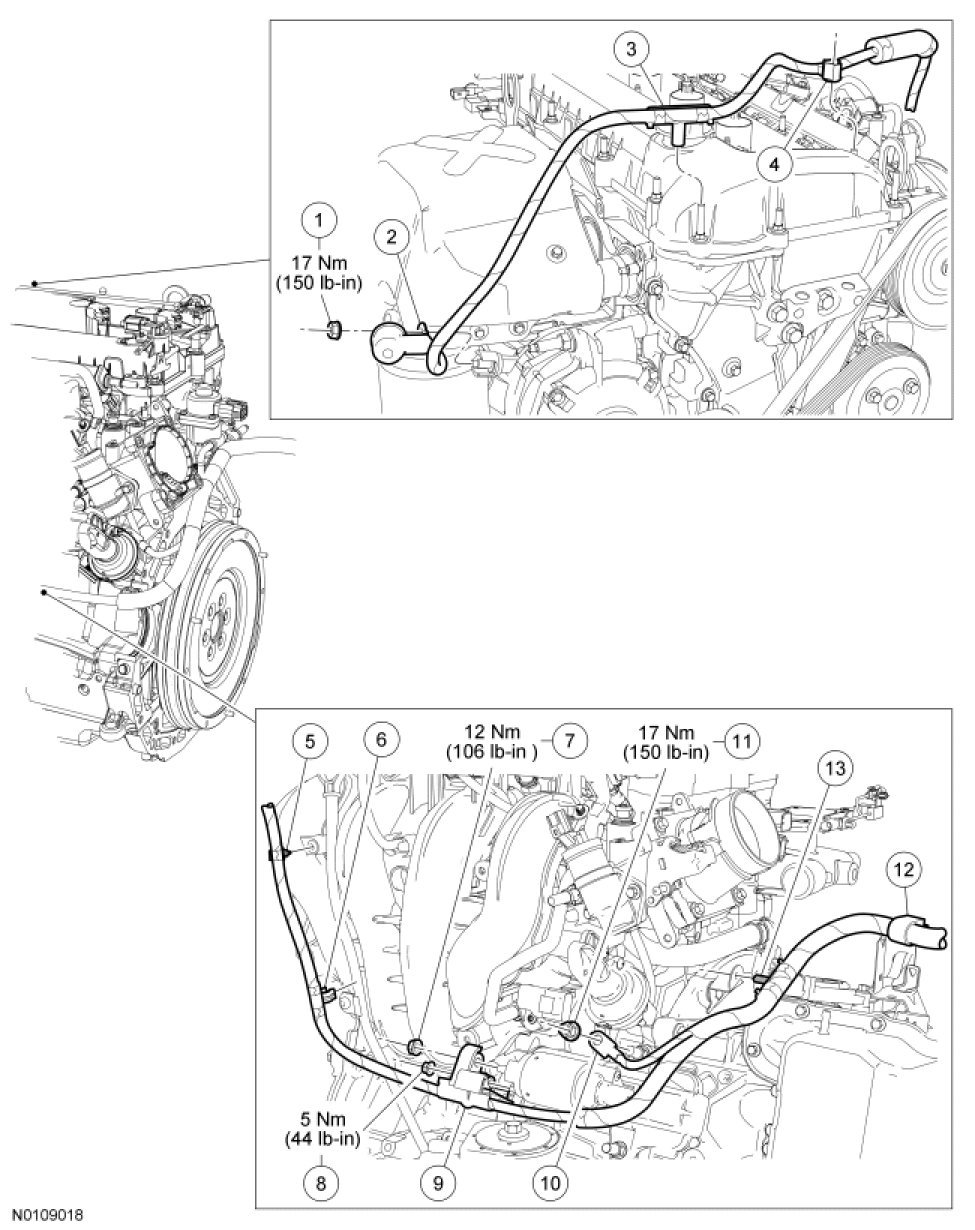 3
4
1
17 Nm
(150 lb-in)
2

5
6
12 Nm
(106 lb-in )
7
17 Nm
(150 lb-in)
11
13
12
5 Nm
(44 lb-in)
8
9
10

N0109018