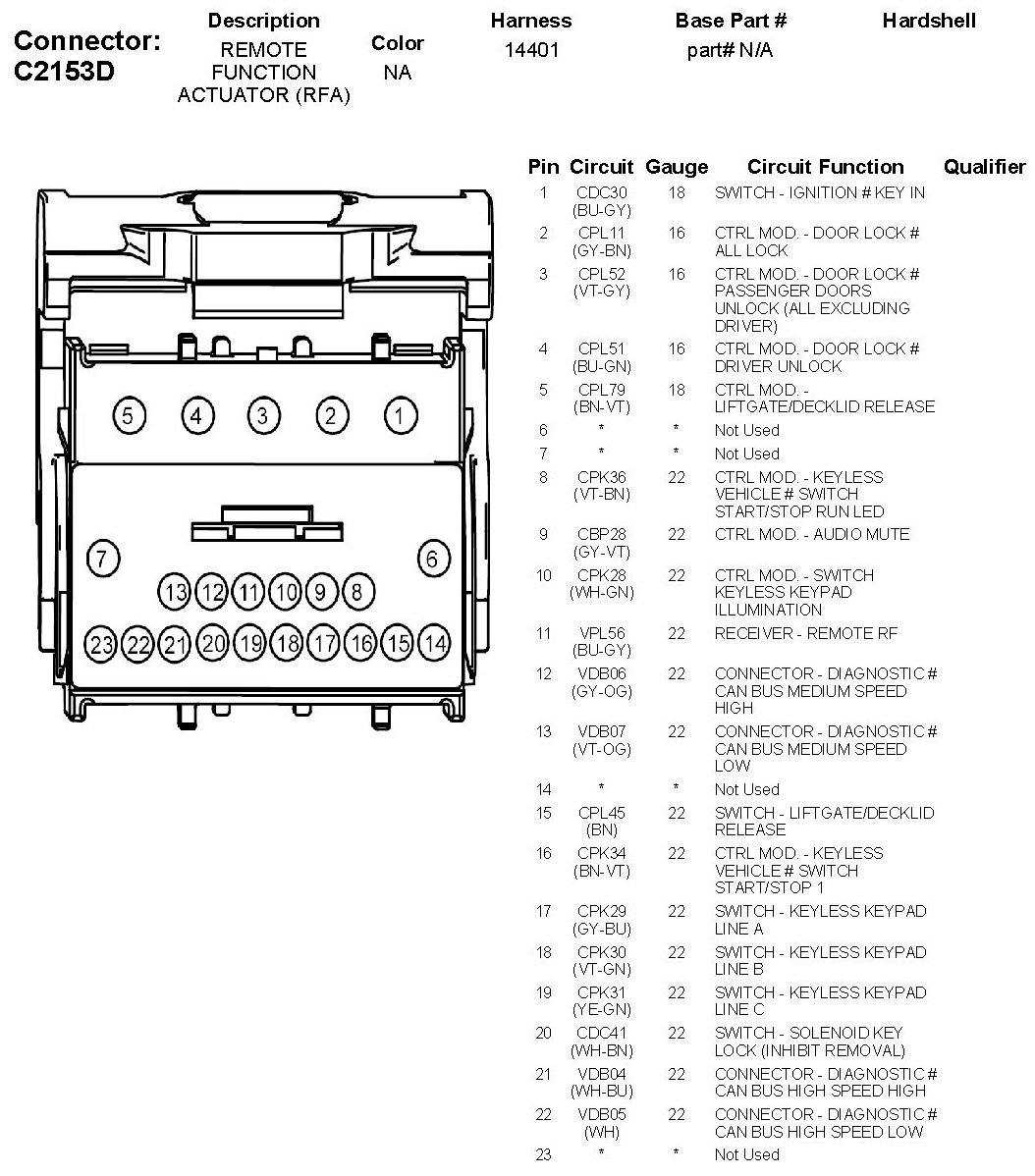 Connector: C2153D

| Description | Color | Harness | Base Part # | Hardshell |
|---|---|---|---|---|
| REMOTE FUNCTION ACTUATOR (RFA) | NA | 14401 | part# N/A | |

5 4 3 2 1
7 6
13 12 11 10 9 8
23 22 21 20 19 18 17 16 15 14

| Pin | Circuit | Gauge | Circuit Function | Qualifier |
|---|---|---|---|---|
| 1 | CDC30 (BU-GY) | 18 | SWITCH - IGNITION # KEY IN | |
| 2 | CPL11 (GY-BN) | 16 | CTRL MOD. - DOOR LOCK # ALL LOCK | |
| 3 | CPL52 (VT-GY) | 16 | CTRL MOD. - DOOR LOCK # PASSENGER DOORS UNLOCK (ALL EXCLUDING DRIVER) | |
| 4 | CPL51 (BU-GN) | 16 | CTRL MOD. - DOOR LOCK # DRIVER UNLOCK | |
| 5 | CPL79 (BN-VT) | 18 | CTRL MOD. - LIFTGATE/DECKLID RELEASE | |
| 6 | * | * | Not Used | |
| 7 | * | * | Not Used | |
| 8 | CPK36 (VT-BN) | 22 | CTRL MOD. - KEYLESS VEHICLE # SWITCH START/STOP RUN LED | |
| 9 | CBP28 (GY-VT) | 22 | CTRL MOD. - AUDIO MUTE | |
| 10 | CPK28 (WH-GN) | 22 | CTRL MOD. - SWITCH KEYLESS KEYPAD ILLUMINATION | |
| 11 | VPL56 (BU-GY) | 22 | RECEIVER - REMOTE RF | |
| 12 | VDB06 (GY-OG) | 22 | CONNECTOR - DIAGNOSTIC # CAN BUS MEDIUM SPEED HIGH | |
| 13 | VDB07 (VT-OG) | 22 | CONNECTOR - DIAGNOSTIC # CAN BUS MEDIUM SPEED LOW | |
| 14 | * | * | Not Used | |
| 15 | CPL45 (BN) | 22 | SWITCH - LIFTGATE/DECKLID RELEASE | |
| 16 | CPK34 (BN-VT) | 22 | CTRL MOD. - KEYLESS VEHICLE # SWITCH START/STOP 1 | |
| 17 | CPK29 (GY-BU) | 22 | SWITCH - KEYLESS KEYPAD LINE A | |
| 18 | CPK30 (VT-GN) | 22 | SWITCH - KEYLESS KEYPAD LINE B | |
| 19 | CPK31 (YE-GN) | 22 | SWITCH - KEYLESS KEYPAD LINE C | |
| 20 | CDC41 (WH-BN) | 22 | SWITCH - SOLENOID KEY LOCK (INHIBIT REMOVAL) | |
| 21 | VDB04 (WH-BU) | 22 | CONNECTOR - DIAGNOSTIC # CAN BUS HIGH SPEED HIGH | |
| 22 | VDB05 (WH) | 22 | CONNECTOR - DIAGNOSTIC # CAN BUS HIGH SPEED LOW | |
| 23 | * | * | Not Used | |