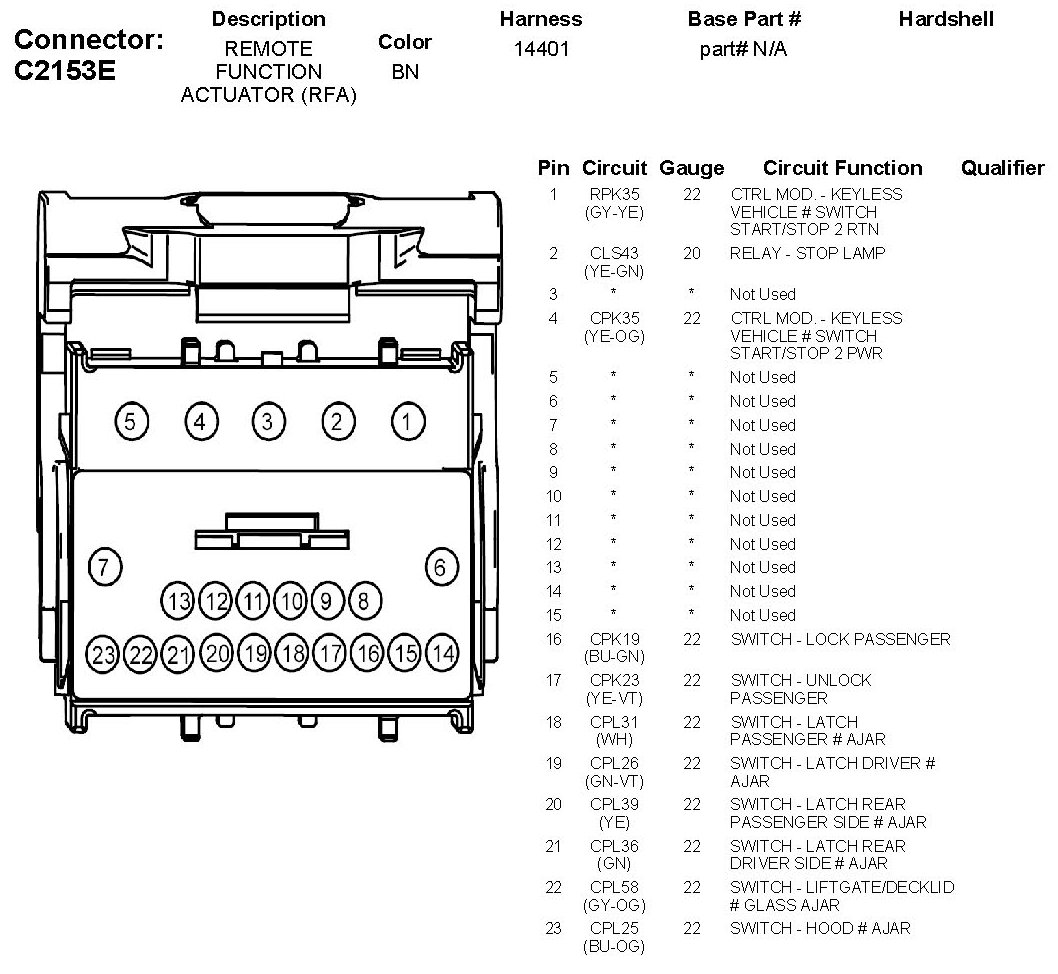 Connector: C2153E

| Description | Color | Harness | Base Part # | Hardshell |
|---|---|---|---|---|
| REMOTE FUNCTION ACTUATOR (RFA) | BN | 14401 | part# N/A | |

5 4 3 2 1
7 6
13 12 11 10 9 8
23 22 21 20 19 18 17 16 15 14

| Pin | Circuit | Gauge | Circuit Function | Qualifier |
|---|---|---|---|---|
| 1 | RPK35 (GY-YE) | 22 | CTRL MOD. - KEYLESS VEHICLE # SWITCH START/STOP 2 RTN | |
| 2 | CLS43 (YE-GN) | 20 | RELAY - STOP LAMP | |
| 3 | * | * | Not Used | |
| 4 | CPK35 (YE-OG) | 22 | CTRL MOD. - KEYLESS VEHICLE # SWITCH START/STOP 2 PWR | |
| 5 | * | * | Not Used | |
| 6 | * | * | Not Used | |
| 7 | * | * | Not Used | |
| 8 | * | * | Not Used | |
| 9 | * | * | Not Used | |
| 10 | * | * | Not Used | |
| 11 | * | * | Not Used | |
| 12 | * | * | Not Used | |
| 13 | * | * | Not Used | |
| 14 | * | * | Not Used | |
| 15 | * | * | Not Used | |
| 16 | CPK19 (BU-GN) | 22 | SWITCH - LOCK PASSENGER | |
| 17 | CPK23 (YE-VT) | 22 | SWITCH - UNLOCK PASSENGER | |
| 18 | CPL31 (WH) | 22 | SWITCH - LATCH PASSENGER # AJAR | |
| 19 | CPL26 (GN-VT) | 22 | SWITCH - LATCH DRIVER # AJAR | |
| 20 | CPL39 (YE) | 22 | SWITCH - LATCH REAR PASSENGER SIDE # AJAR | |
| 21 | CPL36 (GN) | 22 | SWITCH - LATCH REAR DRIVER SIDE # AJAR | |
| 22 | CPL58 (GY-OG) | 22 | SWITCH - LIFTGATE/DECKLID # GLASS AJAR | |
| 23 | CPL25 (BU-OG) | 22 | SWITCH - HOOD # AJAR | |