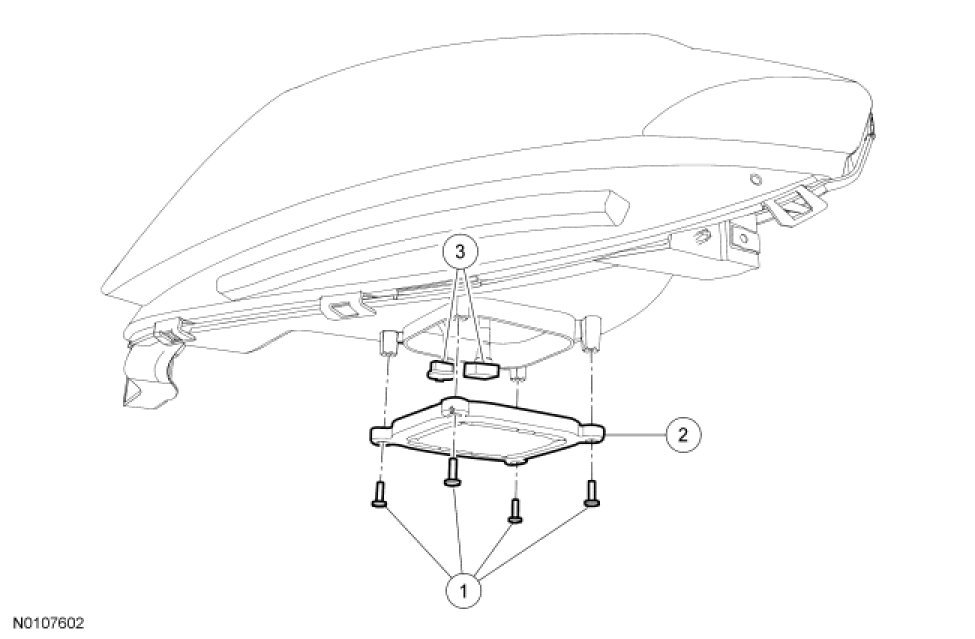 3
2
1
N0107602