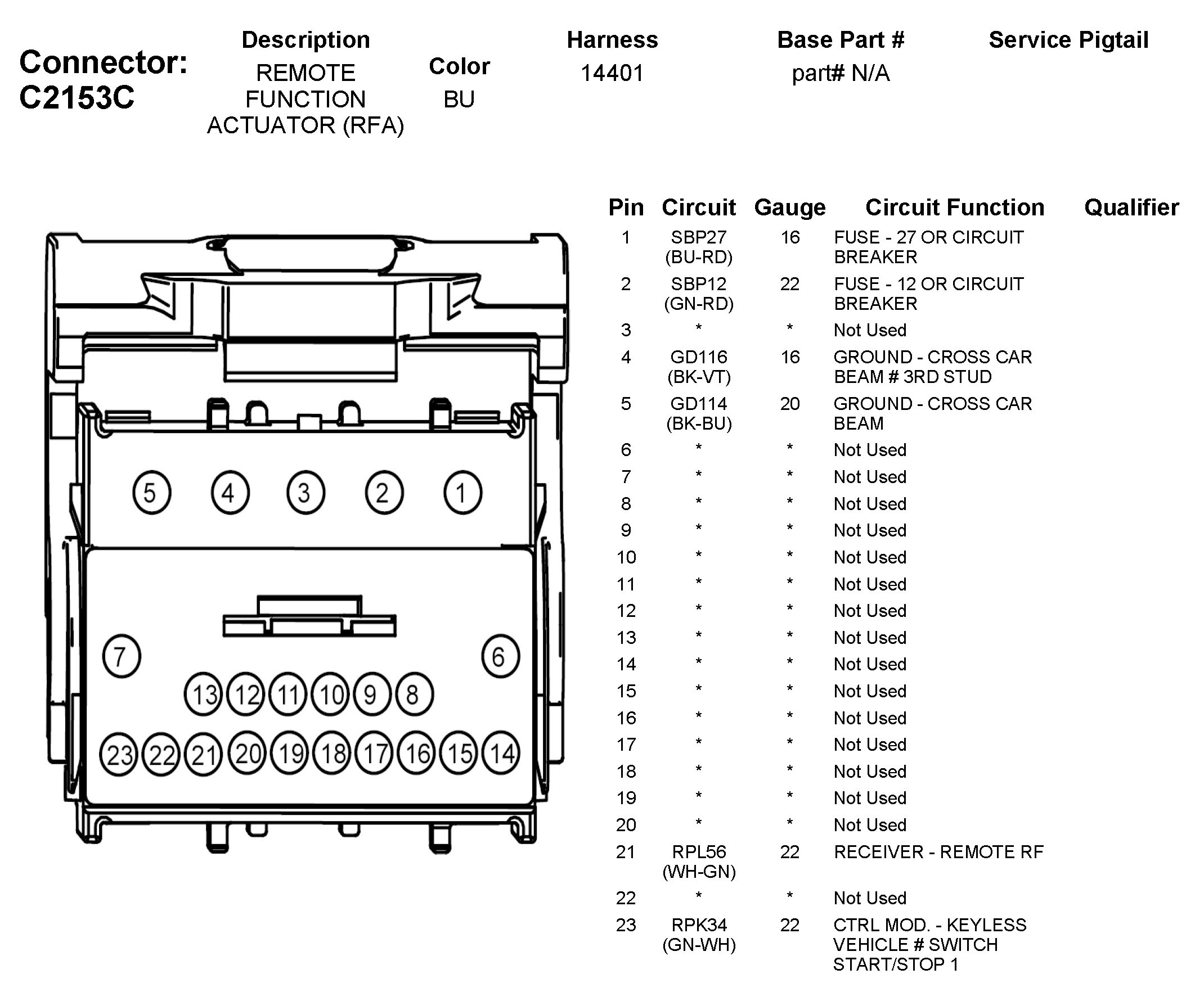 Connector: C2153C

| Description | Color | Harness | Base Part # | Service Pigtail |
|---|---|---|---|---|
| REMOTE FUNCTION ACTUATOR (RFA) | BU | 14401 | part# N/A | |

5 4 3 2 1
7 6
13 12 11 10 9 8
23 22 21 20 19 18 17 16 15 14

| Pin | Circuit | Gauge | Circuit Function | Qualifier |
|---|---|---|---|---|
| 1 | SBP27 (BU-RD) | 16 | FUSE - 27 OR CIRCUIT BREAKER | |
| 2 | SBP12 (GN-RD) | 22 | FUSE - 12 OR CIRCUIT BREAKER | |
| 3 | * | * | Not Used | |
| 4 | GD116 (BK-VT) | 16 | GROUND - CROSS CAR BEAM # 3RD STUD | |
| 5 | GD114 (BK-BU) | 20 | GROUND - CROSS CAR BEAM | |
| 6 | * | * | Not Used | |
| 7 | * | * | Not Used | |
| 8 | * | * | Not Used | |
| 9 | * | * | Not Used | |
| 10 | * | * | Not Used | |
| 11 | * | * | Not Used | |
| 12 | * | * | Not Used | |
| 13 | * | * | Not Used | |
| 14 | * | * | Not Used | |
| 15 | * | * | Not Used | |
| 16 | * | * | Not Used | |
| 17 | * | * | Not Used | |
| 18 | * | * | Not Used | |
| 19 | * | * | Not Used | |
| 20 | * | * | Not Used | |
| 21 | RPL56 (WH-GN) | 22 | RECEIVER - REMOTE RF | |
| 22 | * | * | Not Used | |
| 23 | RPK34 (GN-WH) | 22 | CTRL MOD. - KEYLESS VEHICLE # SWITCH START/STOP 1 | |