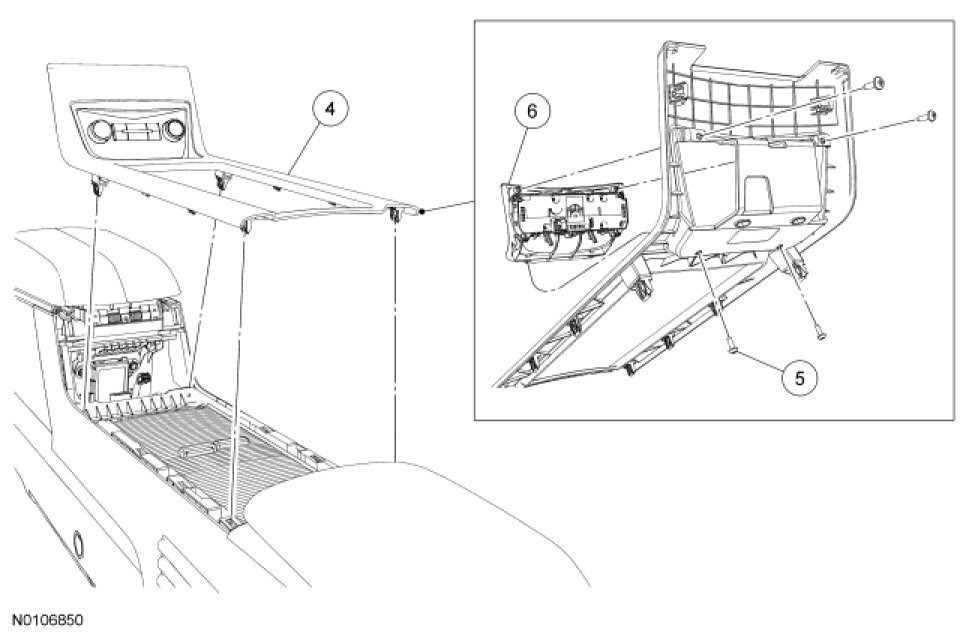 4

6

5

N0106850