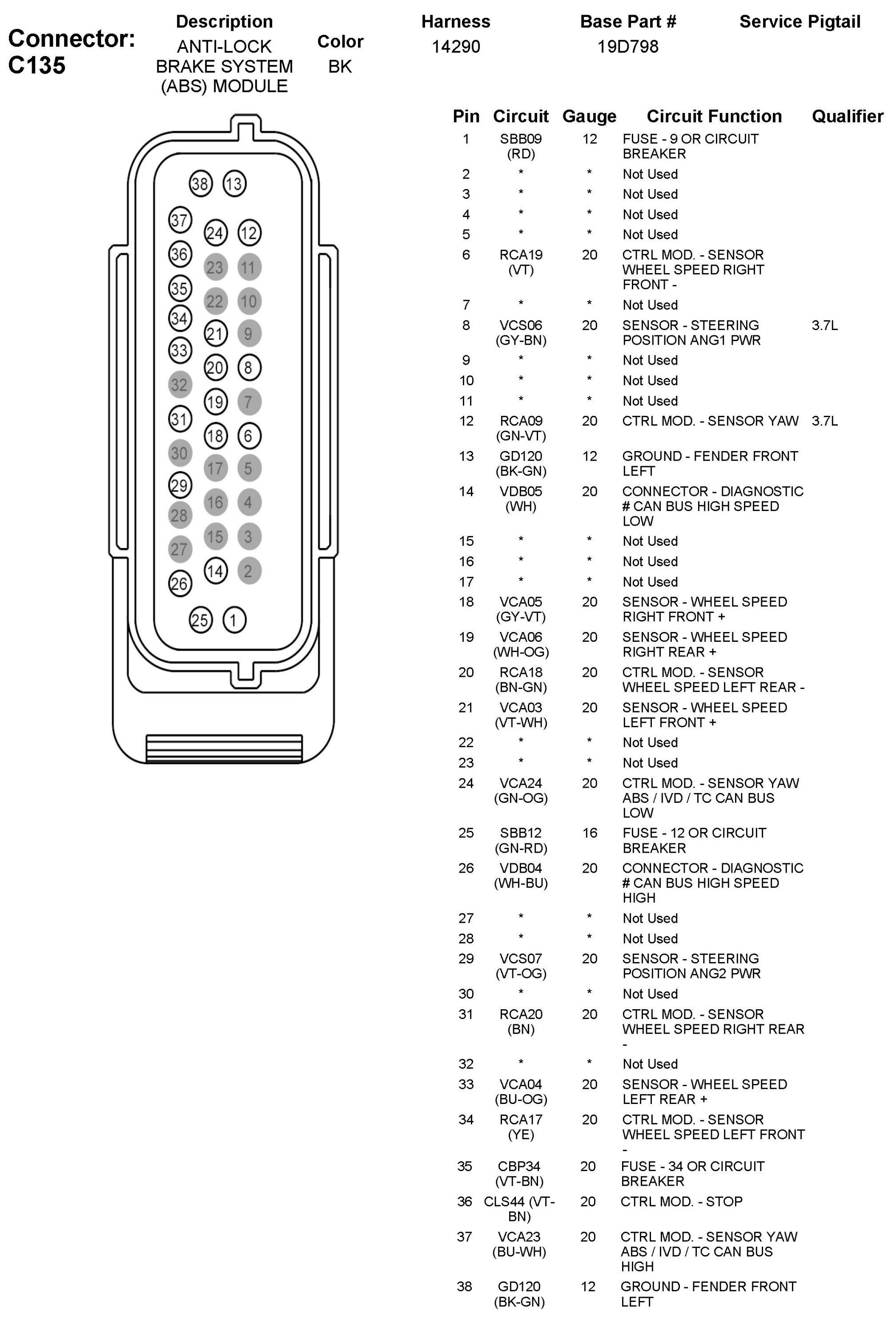 Connector: C135

| Description | Color | Harness | Base Part # | Service Pigtail |
|---|---|---|---|---|
| ANTI-LOCK BRAKE SYSTEM (ABS) MODULE | BK | 14290 | 19D798 | |

38 13
37 24 12
36 23 11
35 22 10
34 21 9
33 20 8
32 19 7
31 18 6
30 17 5
29 16 4
28 15 3
27 14 2
26
25 1

| Pin | Circuit | Gauge | Circuit Function | Qualifier |
|---|---|---|---|---|
| 1 | SBB09 (RD) | 12 | FUSE - 9 OR CIRCUIT BREAKER | |
| 2 | * | * | Not Used | |
| 3 | * | * | Not Used | |
| 4 | * | * | Not Used | |
| 5 | * | * | Not Used | |
| 6 | RCA19 (VT) | 20 | CTRL MOD. - SENSOR WHEEL SPEED RIGHT FRONT - | |
| 7 | * | * | Not Used | |
| 8 | VCS06 (GY-BN) | 20 | SENSOR - STEERING POSITION ANG1 PWR | 3.7L |
| 9 | * | * | Not Used | |
| 10 | * | * | Not Used | |
| 11 | * | * | Not Used | |
| 12 | RCA09 (GN-VT) | 20 | CTRL MOD. - SENSOR YAW | 3.7L |
| 13 | GD120 (BK-GN) | 12 | GROUND - FENDER FRONT LEFT | |
| 14 | VDB05 (WH) | 20 | CONNECTOR - DIAGNOSTIC # CAN BUS HIGH SPEED LOW | |
| 15 | * | * | Not Used | |
| 16 | * | * | Not Used | |
| 17 | * | * | Not Used | |
| 18 | VCA05 (GY-VT) | 20 | SENSOR - WHEEL SPEED RIGHT FRONT + | |
| 19 | VCA06 (WH-OG) | 20 | SENSOR - WHEEL SPEED RIGHT REAR + | |
| 20 | RCA18 (BN-GN) | 20 | CTRL MOD. - SENSOR WHEEL SPEED LEFT REAR - | |
| 21 | VCA03 (VT-WH) | 20 | SENSOR - WHEEL SPEED LEFT FRONT + | |
| 22 | * | * | Not Used | |
| 23 | * | * | Not Used | |
| 24 | VCA24 (GN-OG) | 20 | CTRL MOD. - SENSOR YAW ABS / IVD / TC CAN BUS LOW | |
| 25 | SBB12 (GN-RD) | 16 | FUSE - 12 OR CIRCUIT BREAKER | |
| 26 | VDB04 (WH-BU) | 20 | CONNECTOR - DIAGNOSTIC # CAN BUS HIGH SPEED HIGH | |
| 27 | * | * | Not Used | |
| 28 | * | * | Not Used | |
| 29 | VCS07 (VT-OG) | 20 | SENSOR - STEERING POSITION ANG2 PWR | |
| 30 | * | * | Not Used | |
| 31 | RCA20 (BN) | 20 | CTRL MOD. - SENSOR WHEEL SPEED RIGHT REAR - | |
| 32 | * | * | Not Used | |
| 33 | VCA04 (BU-OG) | 20 | SENSOR - WHEEL SPEED LEFT REAR + | |
| 34 | RCA17 (YE) | 20 | CTRL MOD. - SENSOR WHEEL SPEED LEFT FRONT - | |
| 35 | CBP34 (VT-BN) | 20 | FUSE - 34 OR CIRCUIT BREAKER | |
| 36 | CLS44 (VT-BN) | 20 | CTRL MOD. - STOP | |
| 37 | VCA23 (BU-WH) | 20 | CTRL MOD. - SENSOR YAW ABS / IVD / TC CAN BUS HIGH | |
| 38 | GD120 (BK-GN) | 12 | GROUND - FENDER FRONT LEFT | |