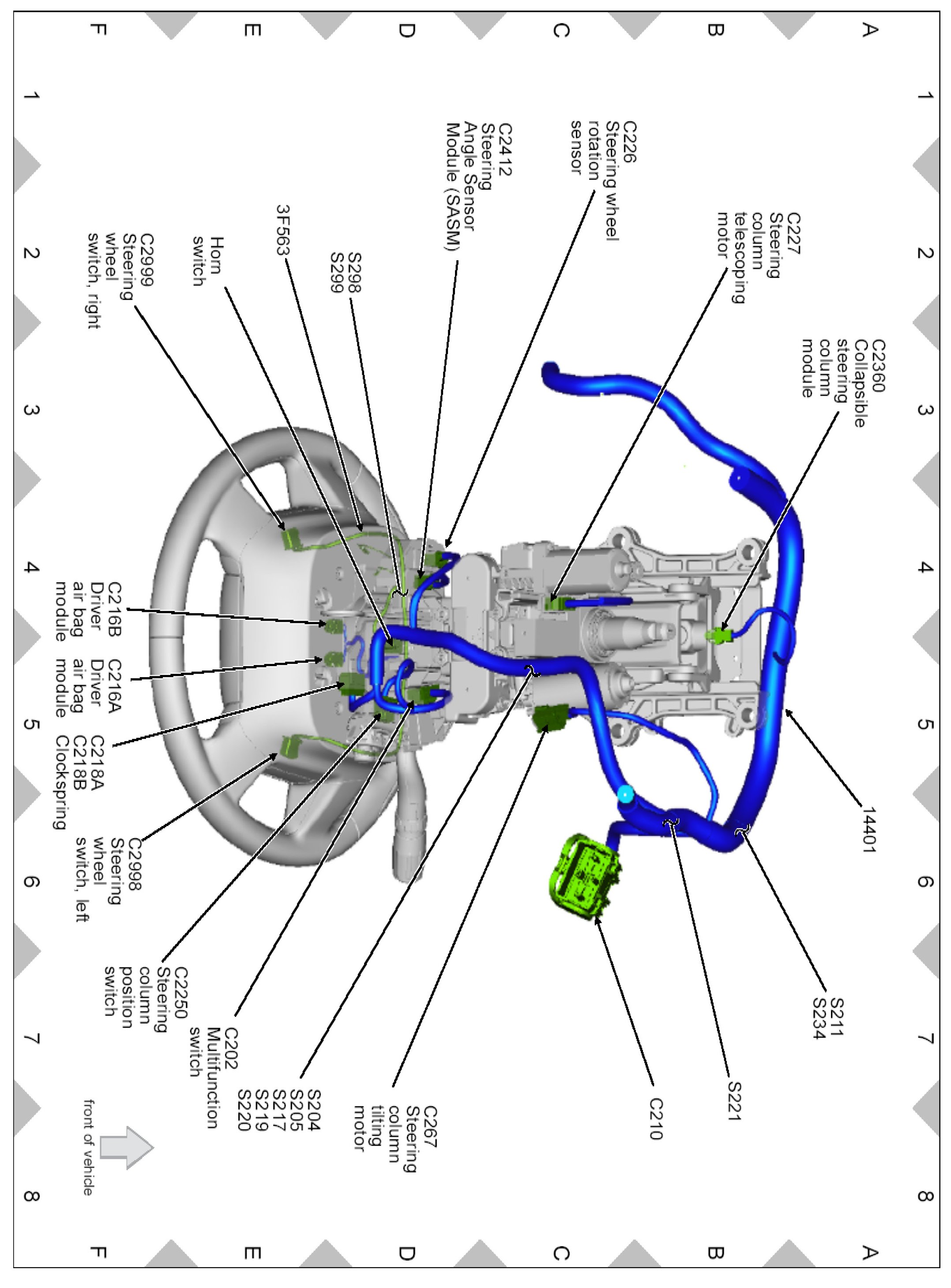 A B C D E F

1 2 3 4 5 6 7 8

C2360 Collapsible steering column module

C227 Steering column telescoping motor

C226 Steering wheel rotation sensor

C2412 Steering Angle Sensor Module (SASM)

S298 S299

3F563

Horn switch

C2999 Steering wheel switch, right

C216B Driver air bag module

C216A Driver air bag module

C218A C218B Clockspring

C2998 Steering wheel switch, left

C2250 Steering column position switch

C202 Multifunction switch

S204 S205 S217 S219 S220

C267 Steering column tilting motor

C210

S221

S211 S234

14401

front of vehicle

1 2 3 4 5 6 7 8

A B C D E F