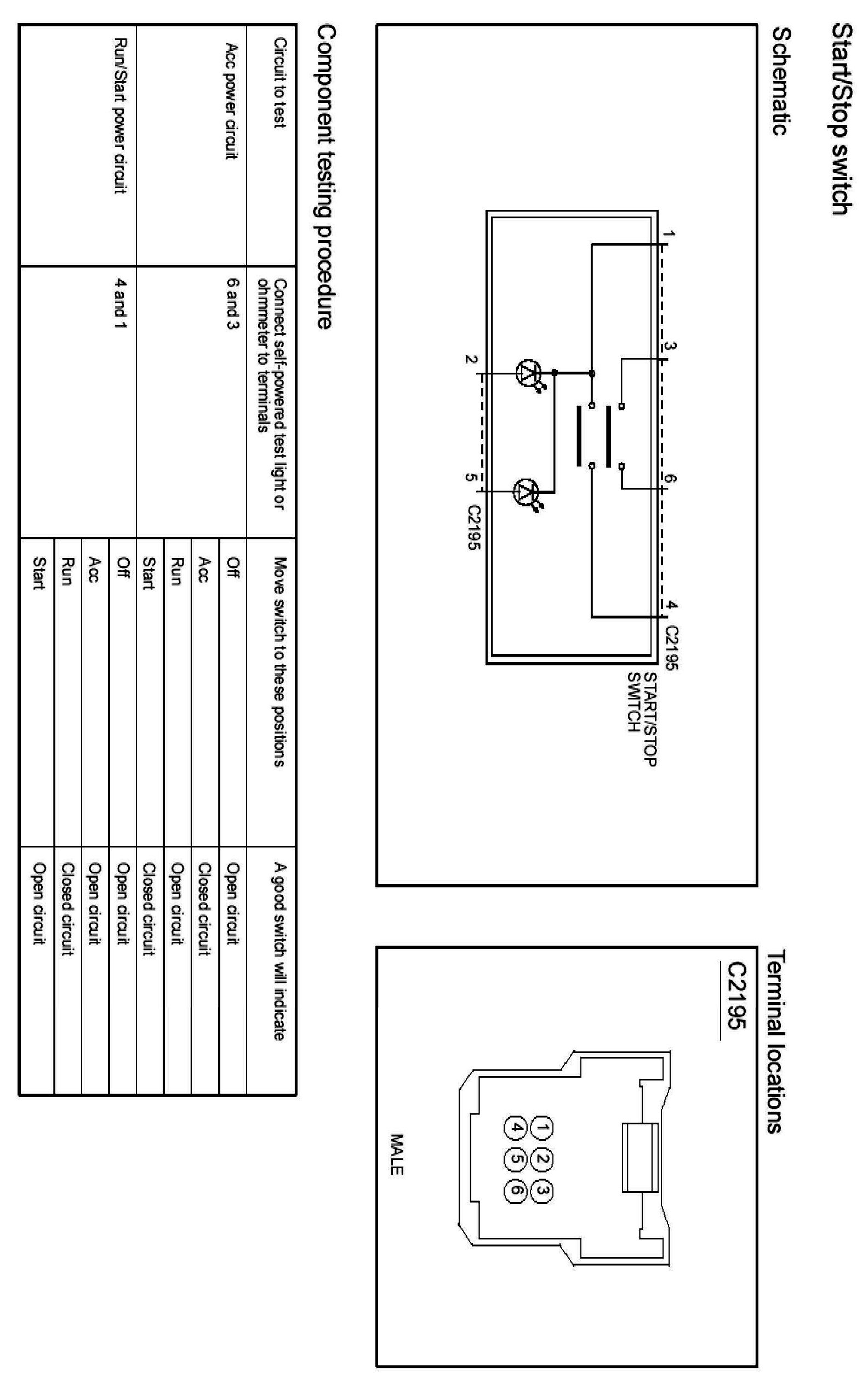 Start/Stop switch

Schematic

1
3
6
4
C2195
START/STOP SWITCH
2
5
C2195

Terminal locations

C2195

1 2 3
4 5 6

MALE

Component testing procedure

| Circuit to test | Connect self-powered test light or ohmmeter to terminals | Move switch to these positions | A good switch will indicate |
|---|---|---|---|
| Acc power circuit | 6 and 3 | Off | Open circuit |
| | | Acc | Closed circuit |
| | | Run | Open circuit |
| | | Start | Closed circuit |
| Run/Start power circuit | 4 and 1 | Off | Open circuit |
| | | Acc | Open circuit |
| | | Run | Closed circuit |
| | | Start | Open circuit |