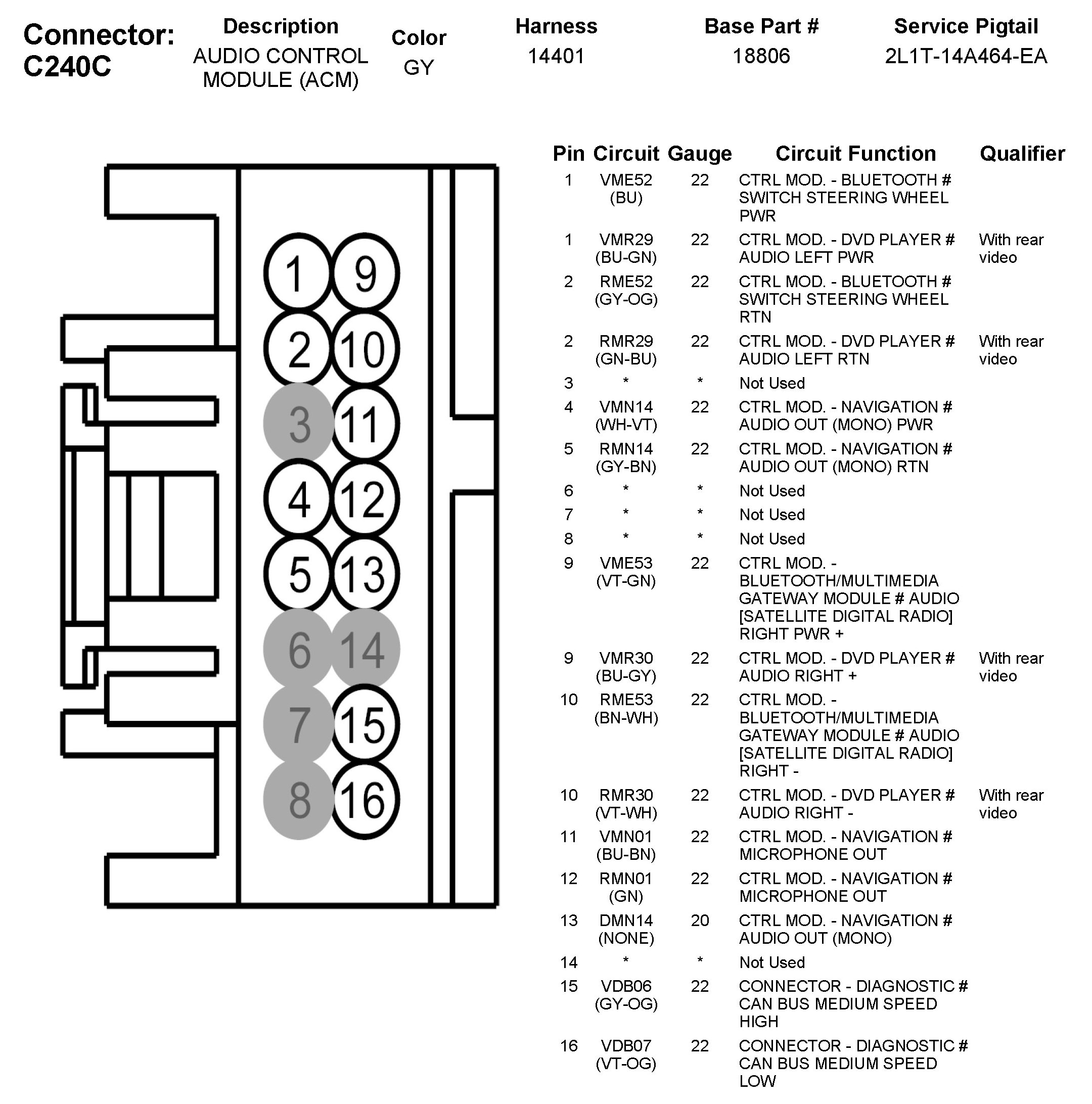 Connector: C240C

| Description | Color | Harness | Base Part # | Service Pigtail |
|---|---|---|---|---|
| AUDIO CONTROL MODULE (ACM) | GY | 14401 | 18806 | 2L1T-14A464-EA |

1 9
2 10
3 11
4 12
5 13
6 14
7 15
8 16

| Pin | Circuit | Gauge | Circuit Function | Qualifier |
|---|---|---|---|---|
| 1 | VME52 (BU) | 22 | CTRL MOD. - BLUETOOTH # SWITCH STEERING WHEEL PWR | |
| 1 | VMR29 (BU-GN) | 22 | CTRL MOD. - DVD PLAYER # AUDIO LEFT PWR | With rear video |
| 2 | RME52 (GY-OG) | 22 | CTRL MOD. - BLUETOOTH # SWITCH STEERING WHEEL RTN | |
| 2 | RMR29 (GN-BU) | 22 | CTRL MOD. - DVD PLAYER # AUDIO LEFT RTN | With rear video |
| 3 | * | * | Not Used | |
| 4 | VMN14 (WH-VT) | 22 | CTRL MOD. - NAVIGATION # AUDIO OUT (MONO) PWR | |
| 5 | RMN14 (GY-BN) | 22 | CTRL MOD. - NAVIGATION # AUDIO OUT (MONO) RTN | |
| 6 | * | * | Not Used | |
| 7 | * | * | Not Used | |
| 8 | * | * | Not Used | |
| 9 | VME53 (VT-GN) | 22 | CTRL MOD. - BLUETOOTH/MULTIMEDIA GATEWAY MODULE # AUDIO [SATELLITE DIGITAL RADIO] RIGHT PWR + | |
| 9 | VMR30 (BU-GY) | 22 | CTRL MOD. - DVD PLAYER # AUDIO RIGHT + | With rear video |
| 10 | RME53 (BN-WH) | 22 | CTRL MOD. - BLUETOOTH/MULTIMEDIA GATEWAY MODULE # AUDIO [SATELLITE DIGITAL RADIO] RIGHT - | |
| 10 | RMR30 (VT-WH) | 22 | CTRL MOD. - DVD PLAYER # AUDIO RIGHT - | With rear video |
| 11 | VMN01 (BU-BN) | 22 | CTRL MOD. - NAVIGATION # MICROPHONE OUT | |
| 12 | RMN01 (GN) | 22 | CTRL MOD. - NAVIGATION # MICROPHONE OUT | |
| 13 | DMN14 (NONE) | 20 | CTRL MOD. - NAVIGATION # AUDIO OUT (MONO) | |
| 14 | * | * | Not Used | |
| 15 | VDB06 (GY-OG) | 22 | CONNECTOR - DIAGNOSTIC # CAN BUS MEDIUM SPEED HIGH | |
| 16 | VDB07 (VT-OG) | 22 | CONNECTOR - DIAGNOSTIC # CAN BUS MEDIUM SPEED LOW | |