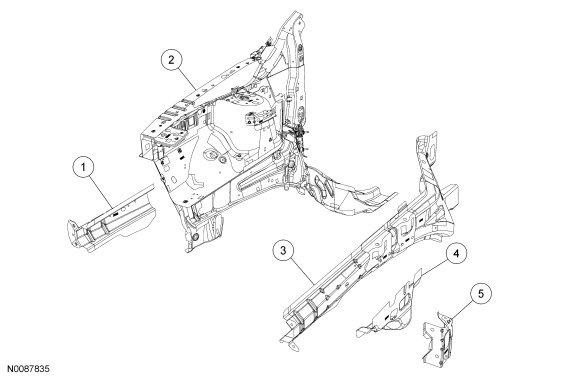 2

1

3

4

5

N0087835