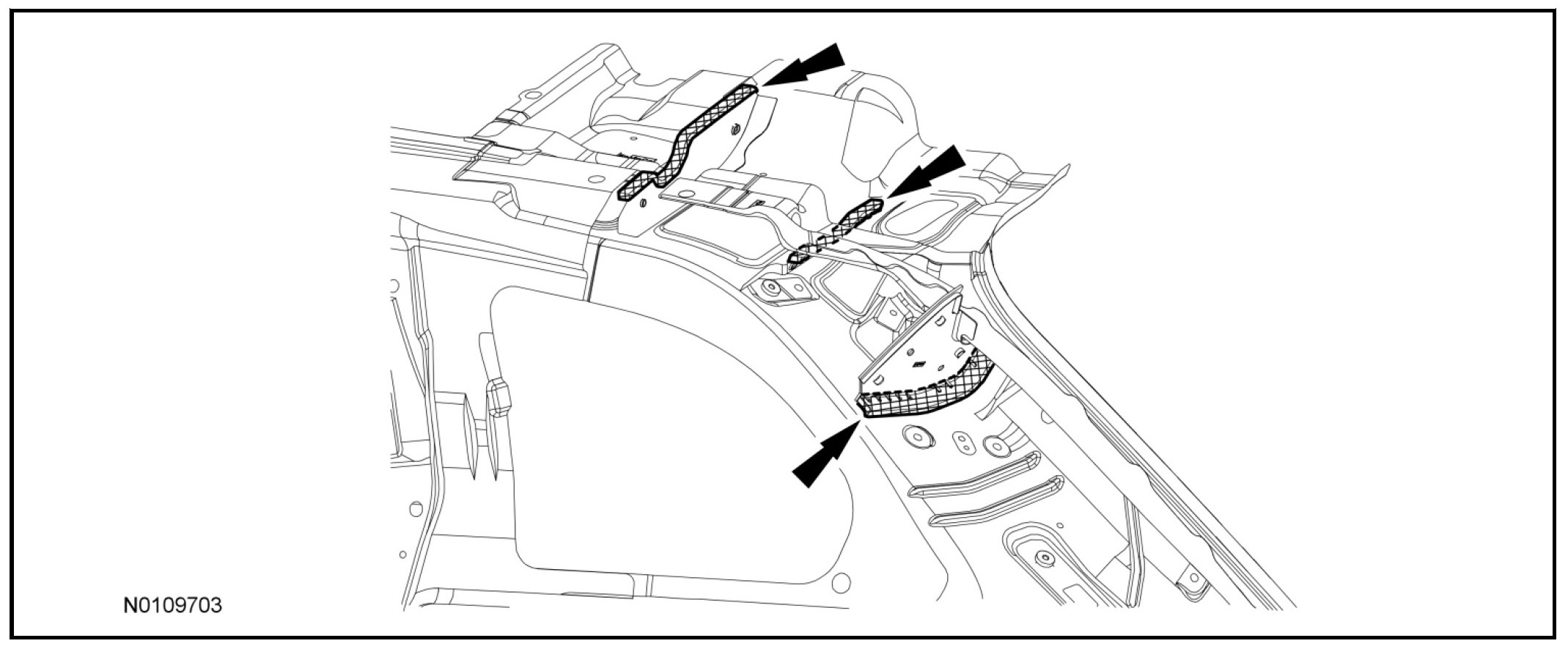 N0109703