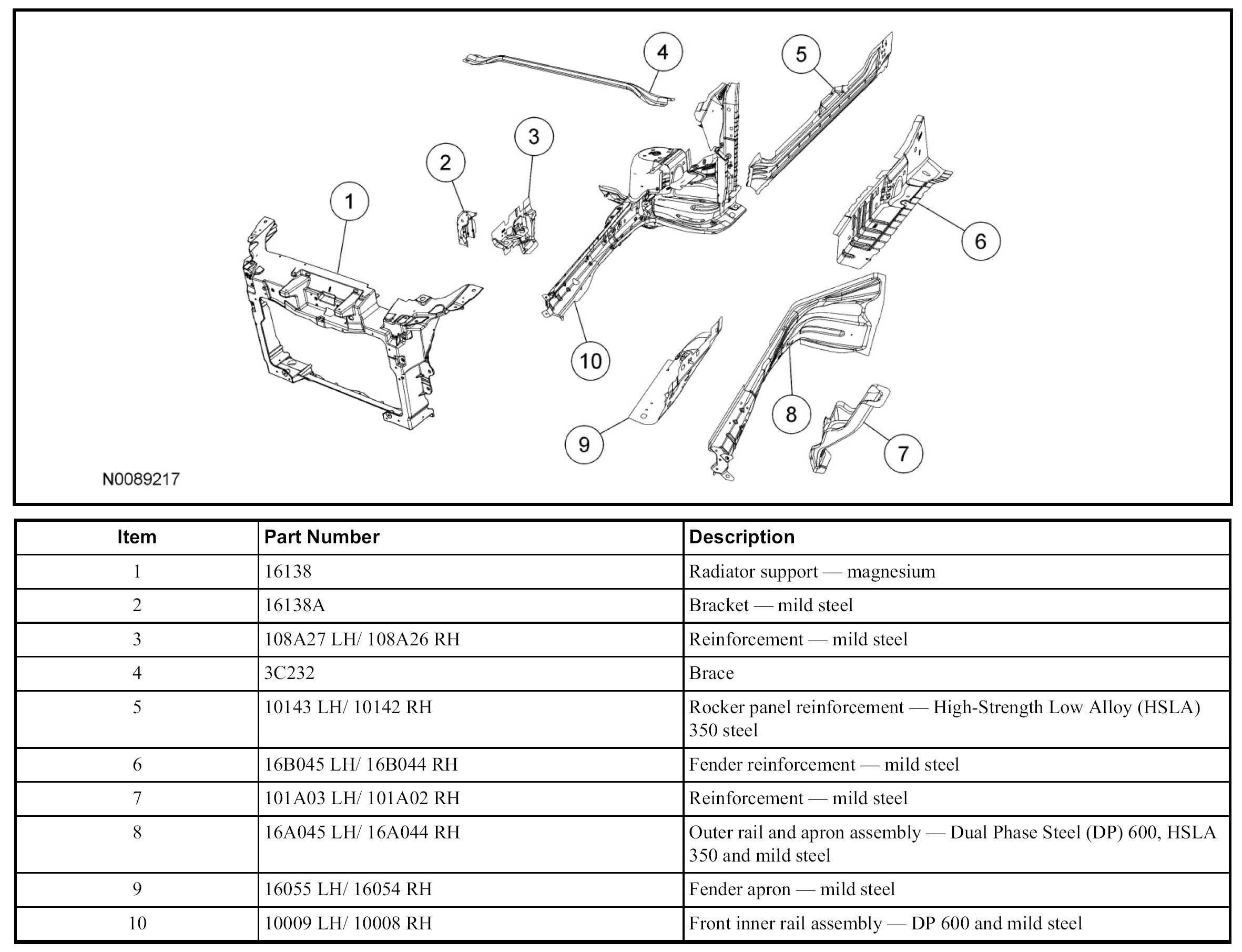 4
5
3
2
1
6
10
8
9
7
N0089217

| Item | Part Number | Description |
|---|---|---|
| 1 | 16138 | Radiator support — magnesium |
| 2 | 16138A | Bracket — mild steel |
| 3 | 108A27 LH/ 108A26 RH | Reinforcement — mild steel |
| 4 | 3C232 | Brace |
| 5 | 10143 LH/ 10142 RH | Rocker panel reinforcement — High-Strength Low Alloy (HSLA) 350 steel |
| 6 | 16B045 LH/ 16B044 RH | Fender reinforcement — mild steel |
| 7 | 101A03 LH/ 101A02 RH | Reinforcement — mild steel |
| 8 | 16A045 LH/ 16A044 RH | Outer rail and apron assembly — Dual Phase Steel (DP) 600, HSLA 350 and mild steel |
| 9 | 16055 LH/ 16054 RH | Fender apron — mild steel |
| 10 | 10009 LH/ 10008 RH | Front inner rail assembly — DP 600 and mild steel |